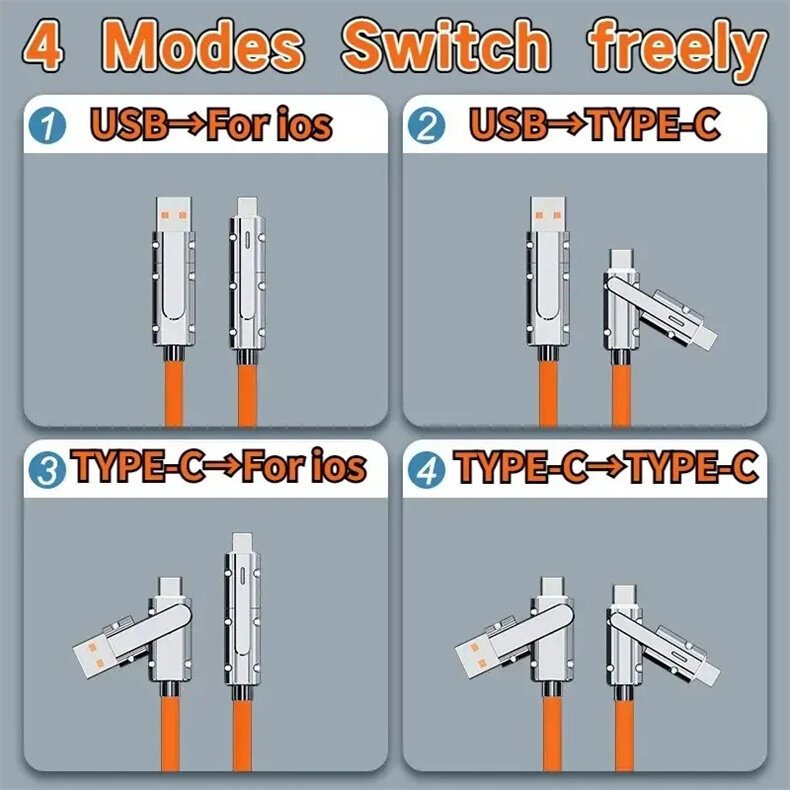 4 Modes Switch freely

1 USB→For ios

2 USB→TYPE-C

3 TYPE-C→For ios

4 TYPE-C→TYPE-C