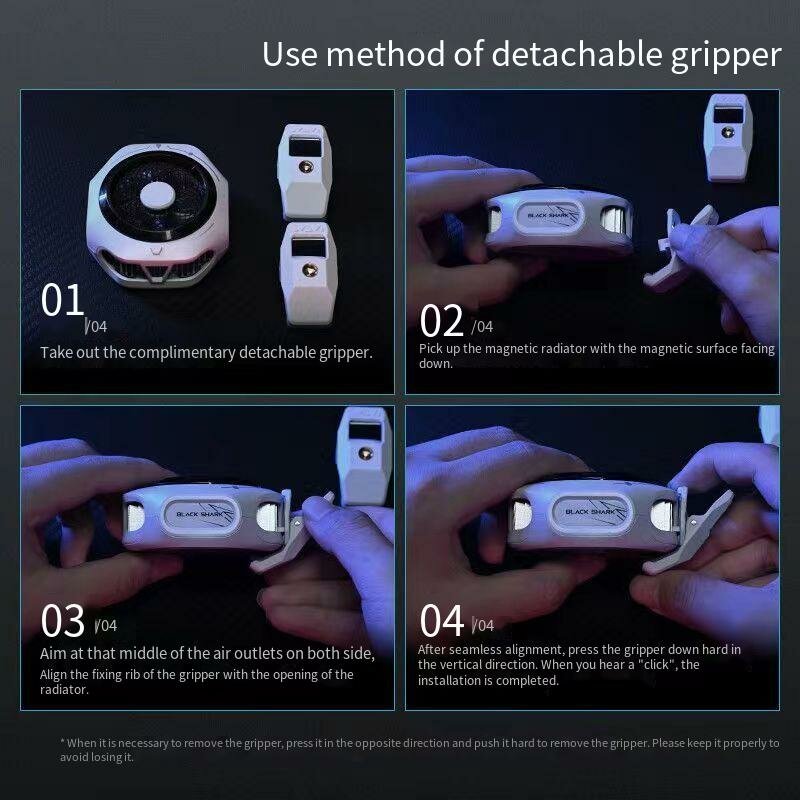 Use method of detachable gripper

01 /04
Take out the complimentary detachable gripper.

BLACK SHARK

02 /04
Pick up the magnetic radiator with the magnetic surface facing down.

BLACK SHARK

03 /04
Aim at that middle of the air outlets on both side,
Align the fixing rib of the gripper with the opening of the radiator.

BLACK SHARK

04 /04
After seamless alignment, press the gripper down hard in the vertical direction. When you hear a "click", the installation is completed.

* When it is necessary to remove the gripper, press it in the opposite direction and push it hard to remove the gripper. Please keep it properly to avoid losing it.