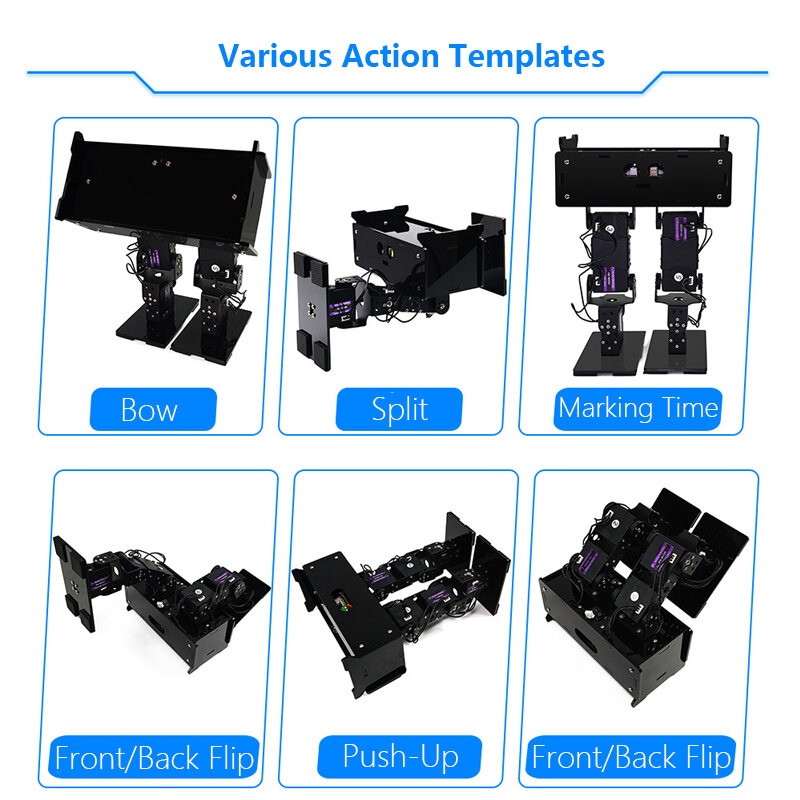 Various Action Templates

Bow

Split

Marking Time

Front/Back Flip

Push-Up

Front/Back Flip