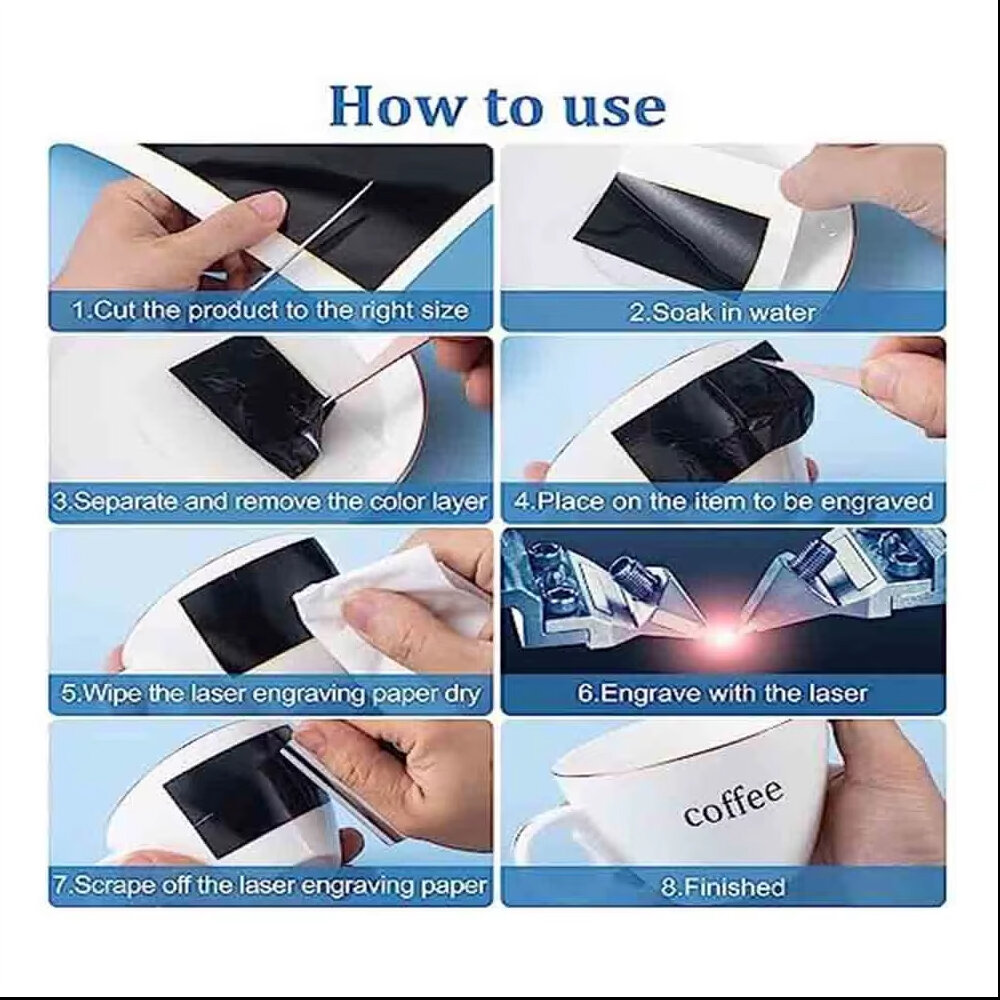 How to use

1.Cut the product to the right size

2.Soak in water

3.Separate and remove the color layer

4.Place on the item to be engraved

5.Wipe the laser engraving paper dry

6.Engrave with the laser

7.Scrape off the laser engraving paper

coffee

8.Finished