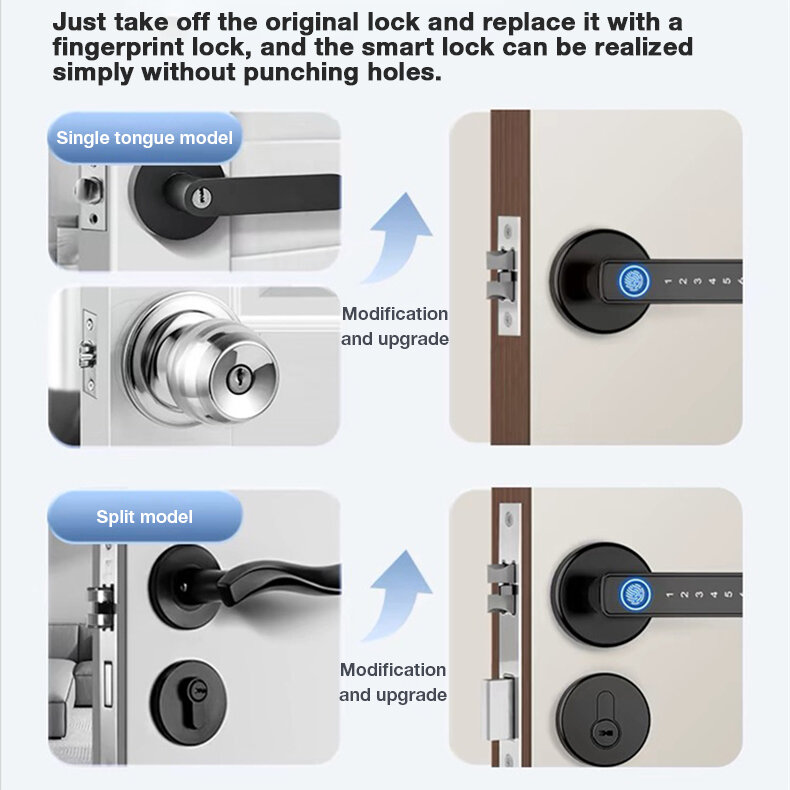 Just take off the original lock and replace it with a fingerprint lock, and the smart lock can be realized simply without punching holes.

Single tongue model

Modification and upgrade

1 2 3 4 5

Split model

Modification and upgrade

1 2 3 4 5