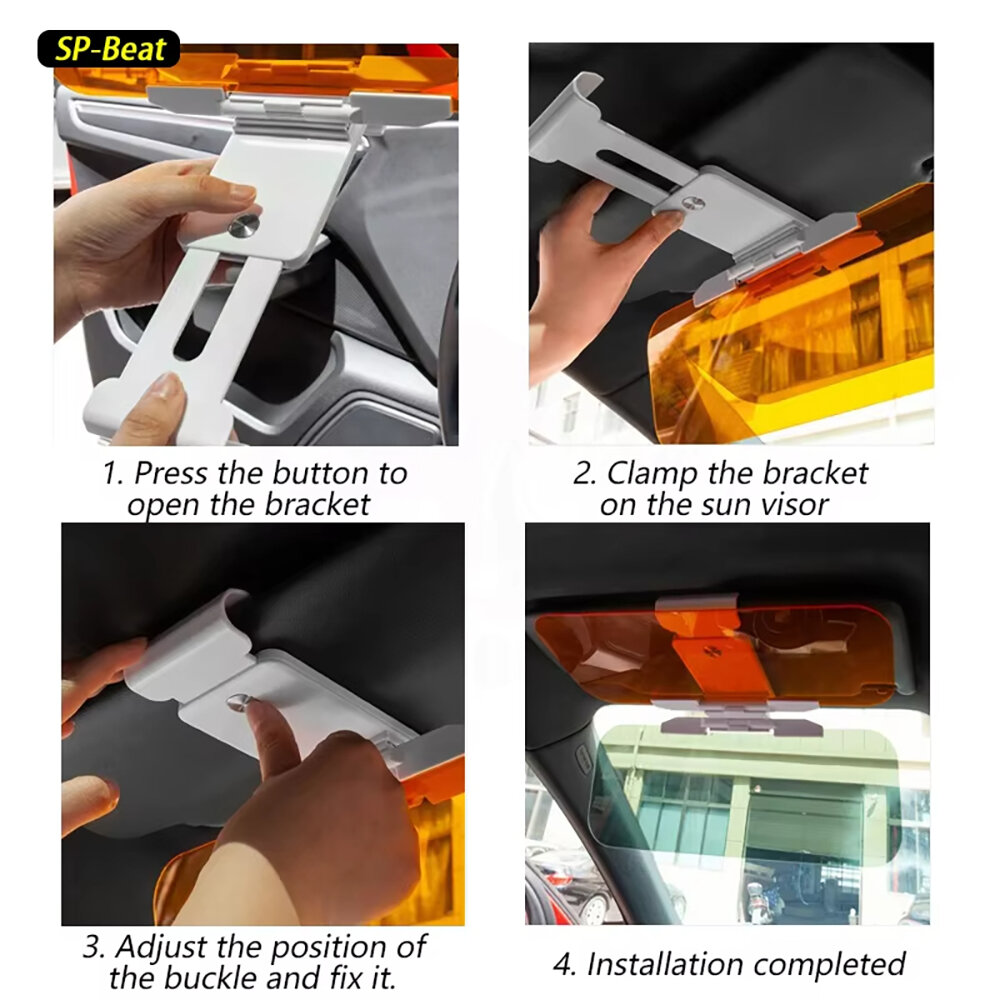 SP-Beat

1. Press the button to open the bracket

2. Clamp the bracket on the sun visor

3. Adjust the position of the buckle and fix it.

4. Installation completed