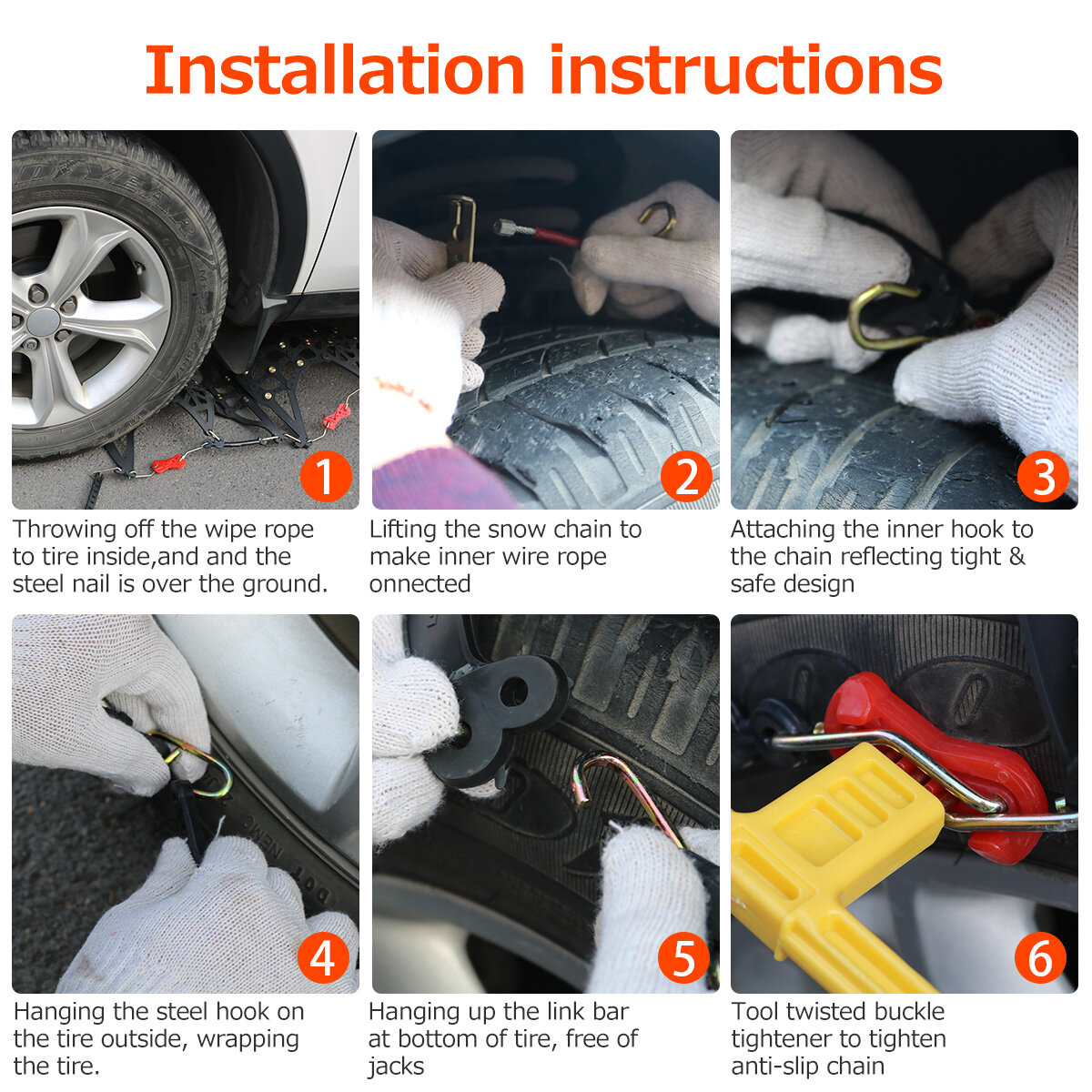 Installation instructions

1
Throwing off the wipe rope to tire inside,and and the steel nail is over the ground.

2
Lifting the snow chain to make inner wire rope onnected

3
Attaching the inner hook to the chain reflecting tight & safe design

4
Hanging the steel hook on the tire outside, wrapping the tire.

5
Hanging up the link bar at bottom of tire, free of jacks

6
Tool twisted buckle tightener to tighten anti-slip chain