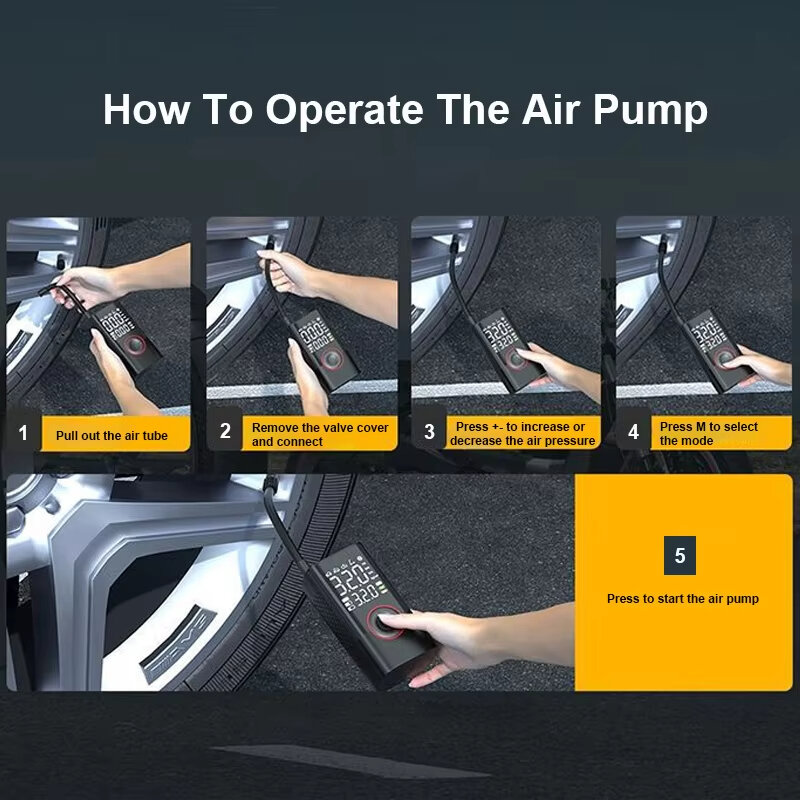 How To Operate The Air Pump

1 Pull out the air tube

2 Remove the valve cover and connect

3 Press +- to increase or decrease the air pressure

4 Press M to select the mode

5

Press to start the air pump