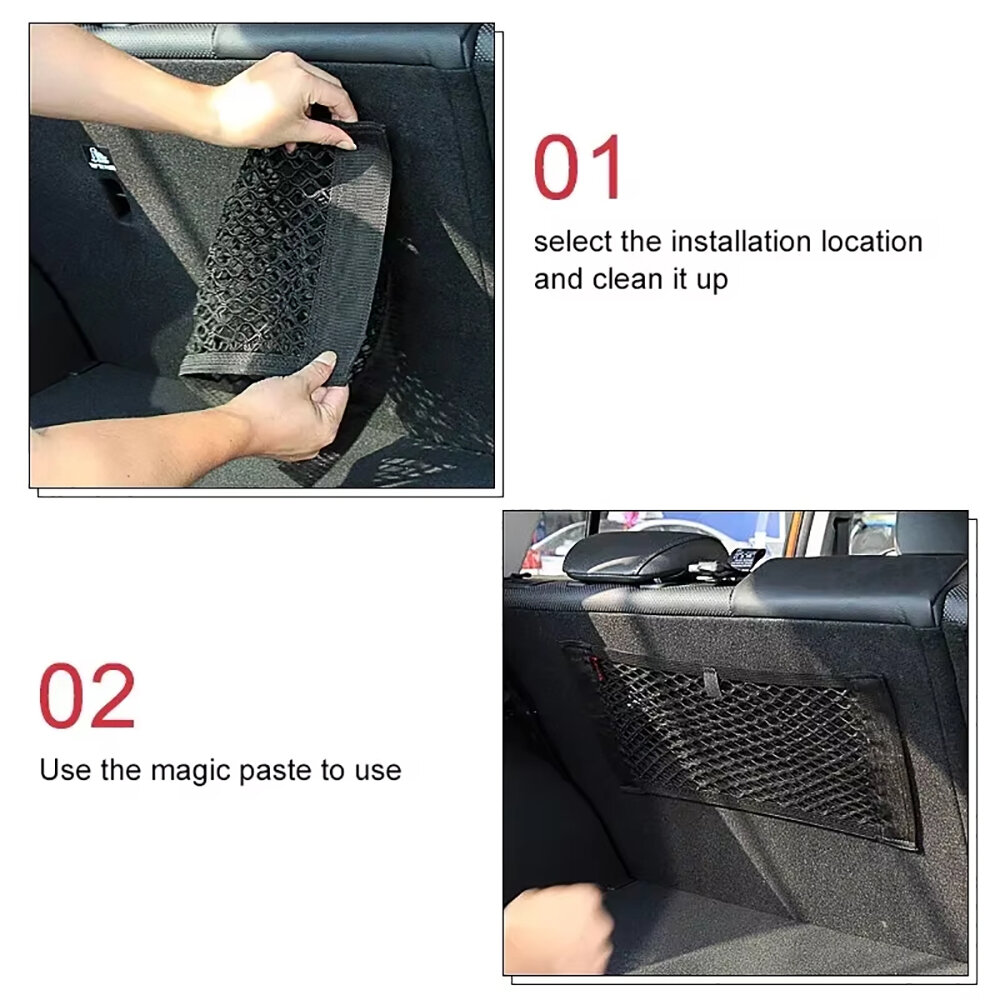 01

select the installation location and clean it up

02

Use the magic paste to use