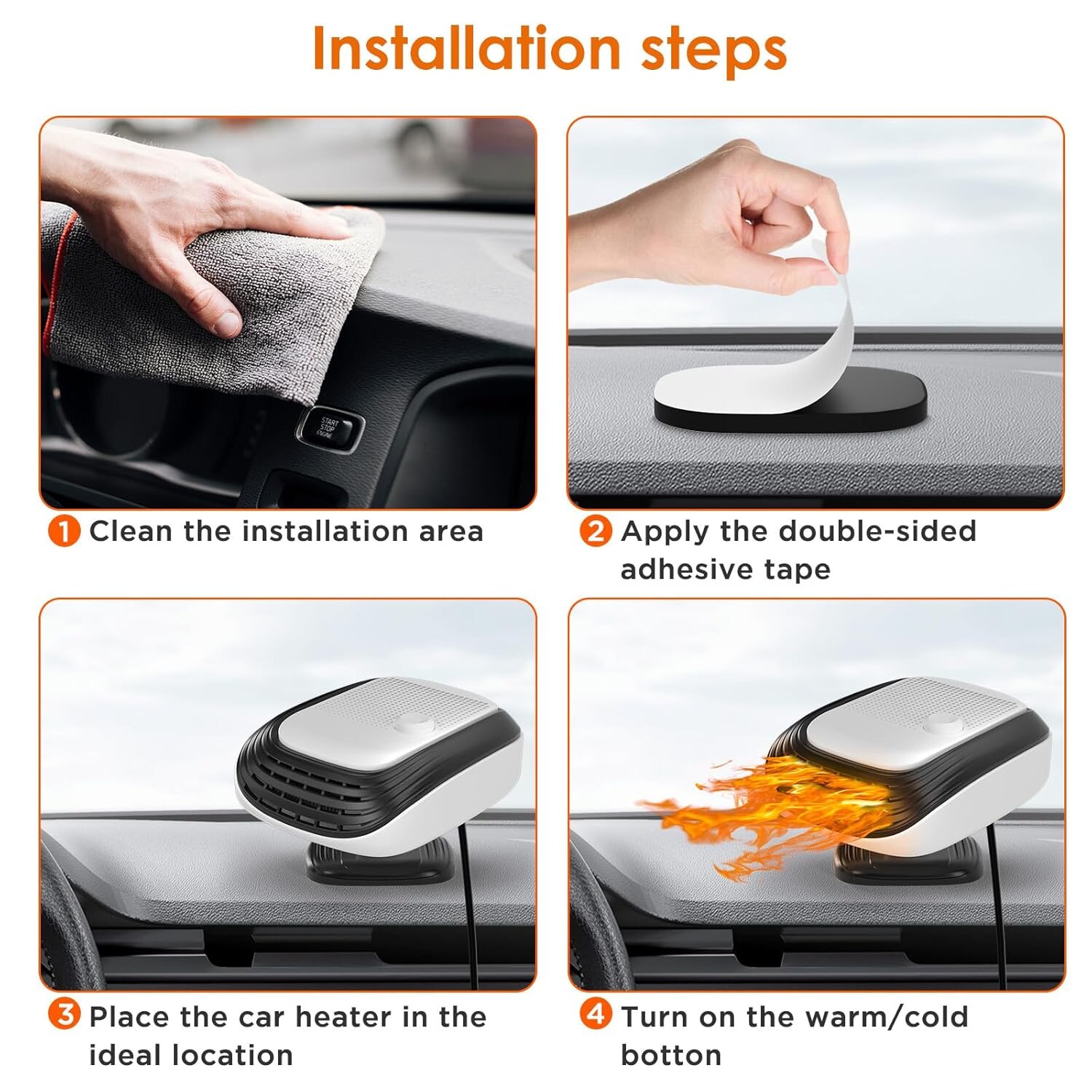 Installation steps

START
STOP
ENGINE

1 Clean the installation area

2 Apply the double-sided adhesive tape

3 Place the car heater in the ideal location

4 Turn on the warm/cold botton