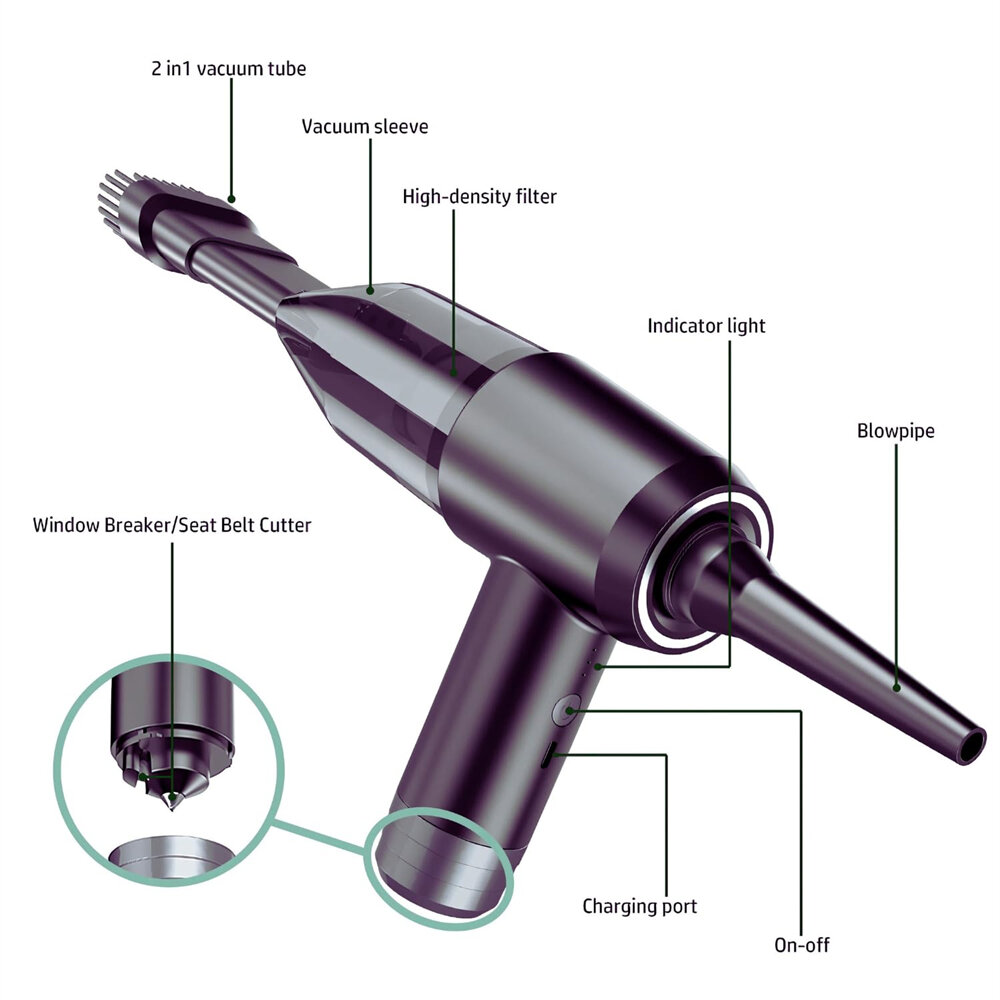 2 in1 vacuum tube

Vacuum sleeve

High-density filter

Indicator light

Blowpipe

Window Breaker/Seat Belt Cutter

Charging port

On-off