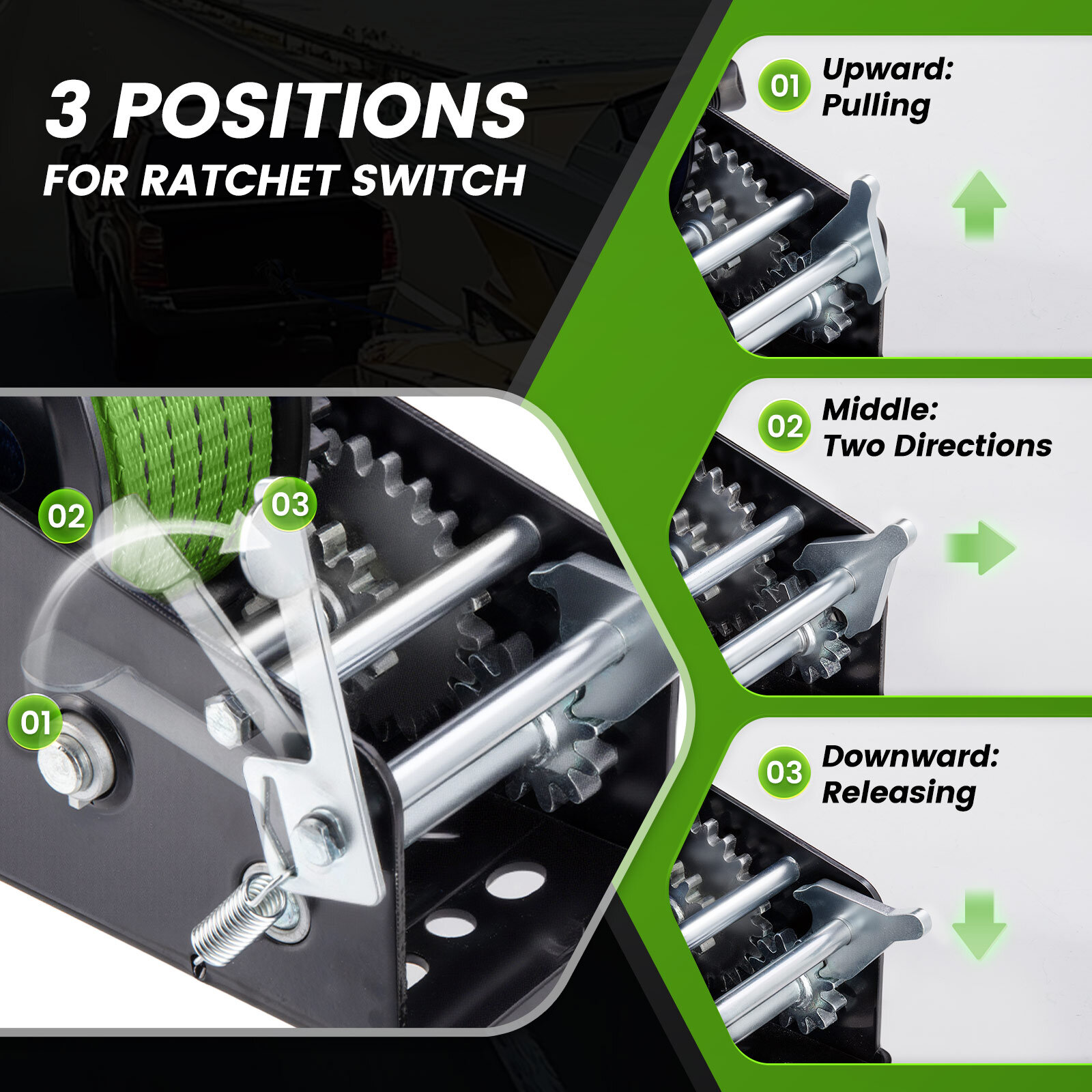 3 POSITIONS
FOR RATCHET SWITCH

02

03

01

01 Upward:
Pulling

02 Middle:
Two Directions

03 Downward:
Releasing