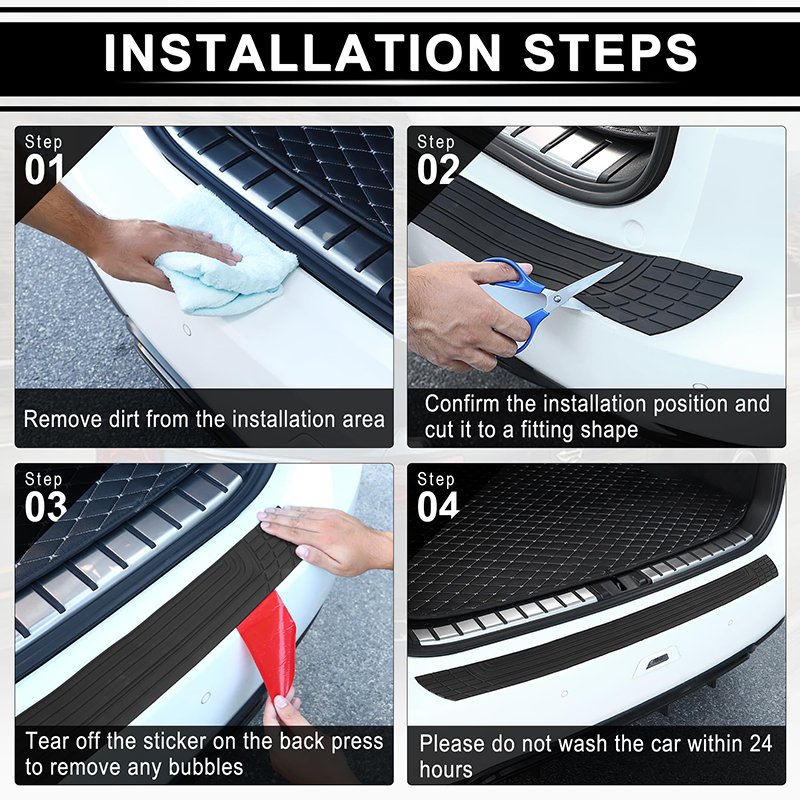 INSTALLATION STEPS

Step 01

Remove dirt from the installation area

Step 02

Confirm the installation position and cut it to a fitting shape

Step 03

Tear off the sticker on the back press to remove any bubbles

Step 04

Please do not wash the car within 24 hours