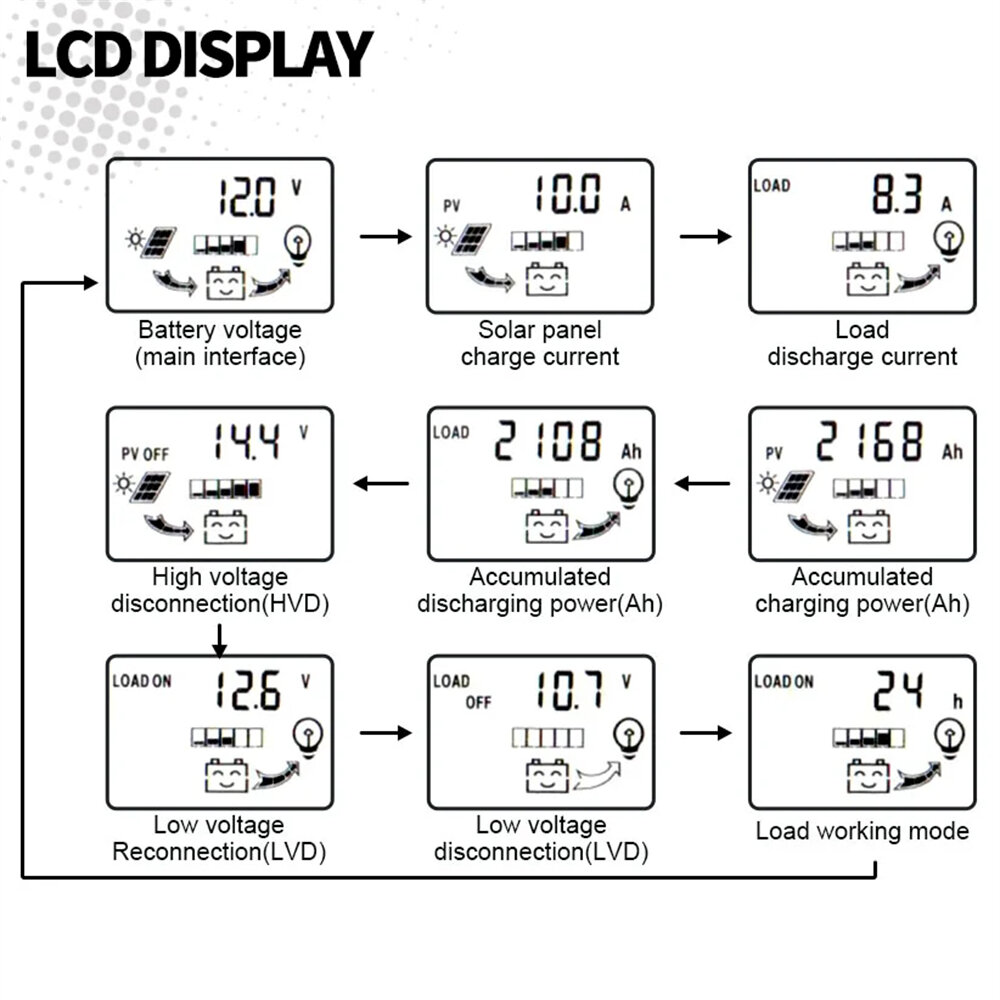 LCD DISPLAY

12.0 V

Battery voltage (main interface)

PV 10.0 A

Solar panel charge current

LOAD 8.3 A

Load discharge current

PV OFF 14.4 V

High voltage disconnection(HVD)

LOAD 2108 Ah

Accumulated discharging power(Ah)

PV 2168 Ah

Accumulated charging power(Ah)

LOAD ON 12.6 V

Low voltage Reconnection(LVD)

LOAD OFF 10.7 V

Low voltage disconnection(LVD)

LOAD ON 24 h

Load working mode