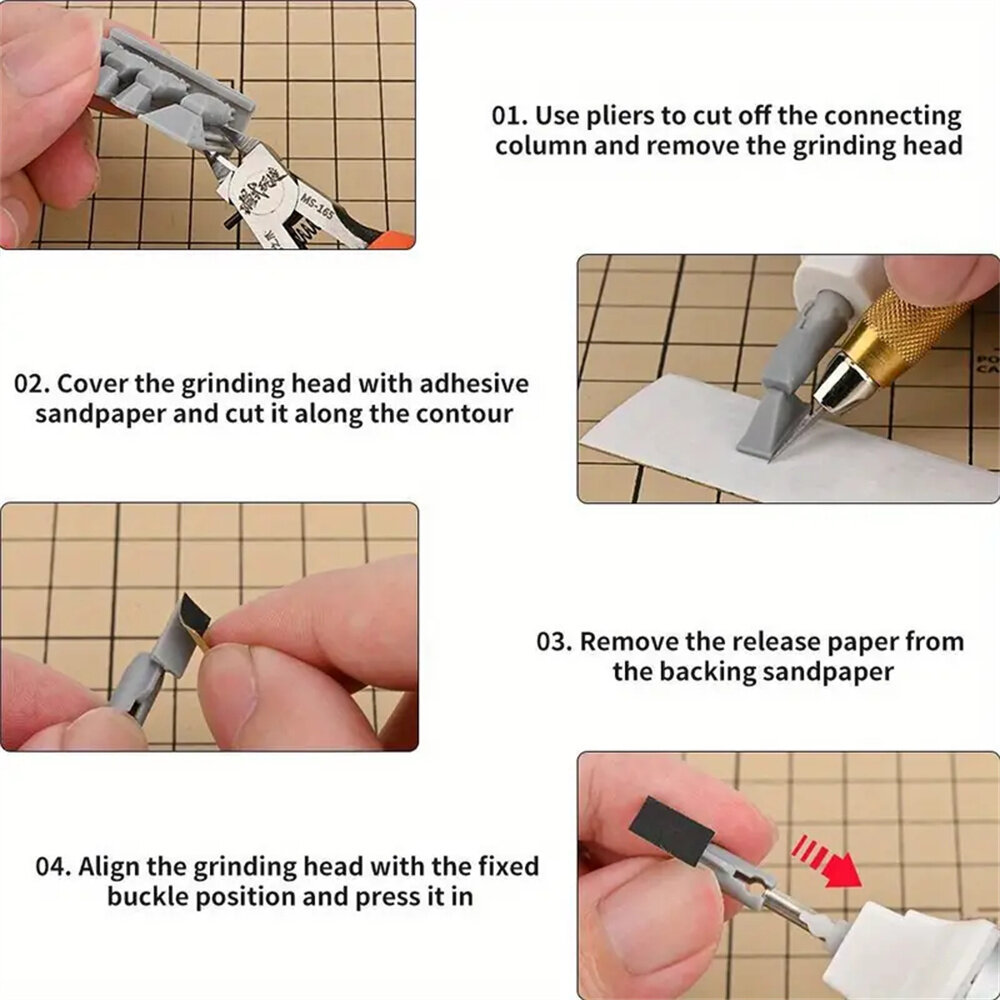 MS-165

01. Use pliers to cut off the connecting column and remove the grinding head

02. Cover the grinding head with adhesive sandpaper and cut it along the contour

03. Remove the release paper from the backing sandpaper

04. Align the grinding head with the fixed buckle position and press it in