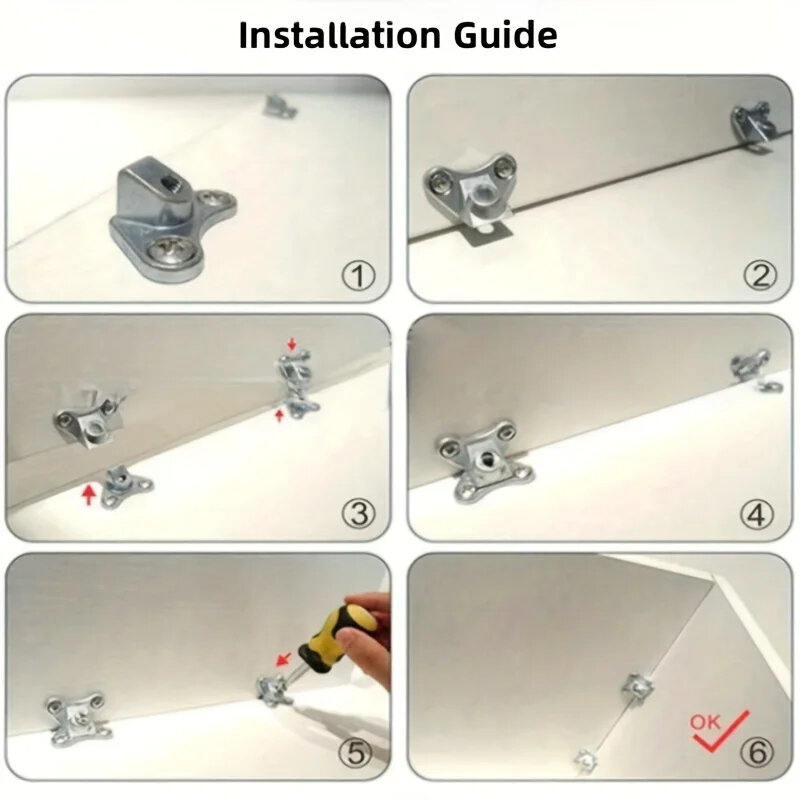 Installation Guide

①

②

③

④

⑤

OK

⑥