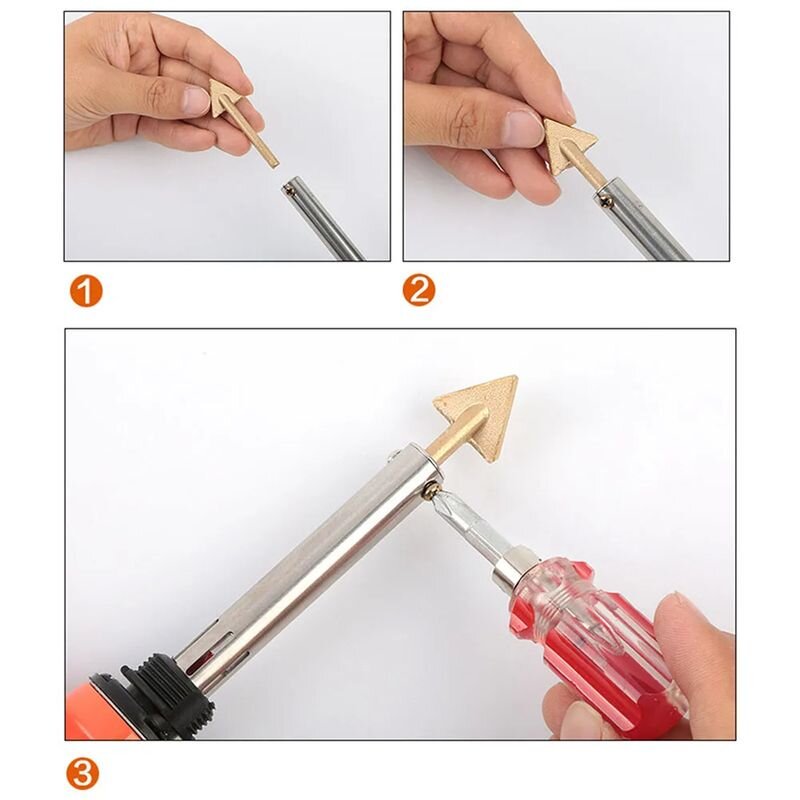 1

2

3