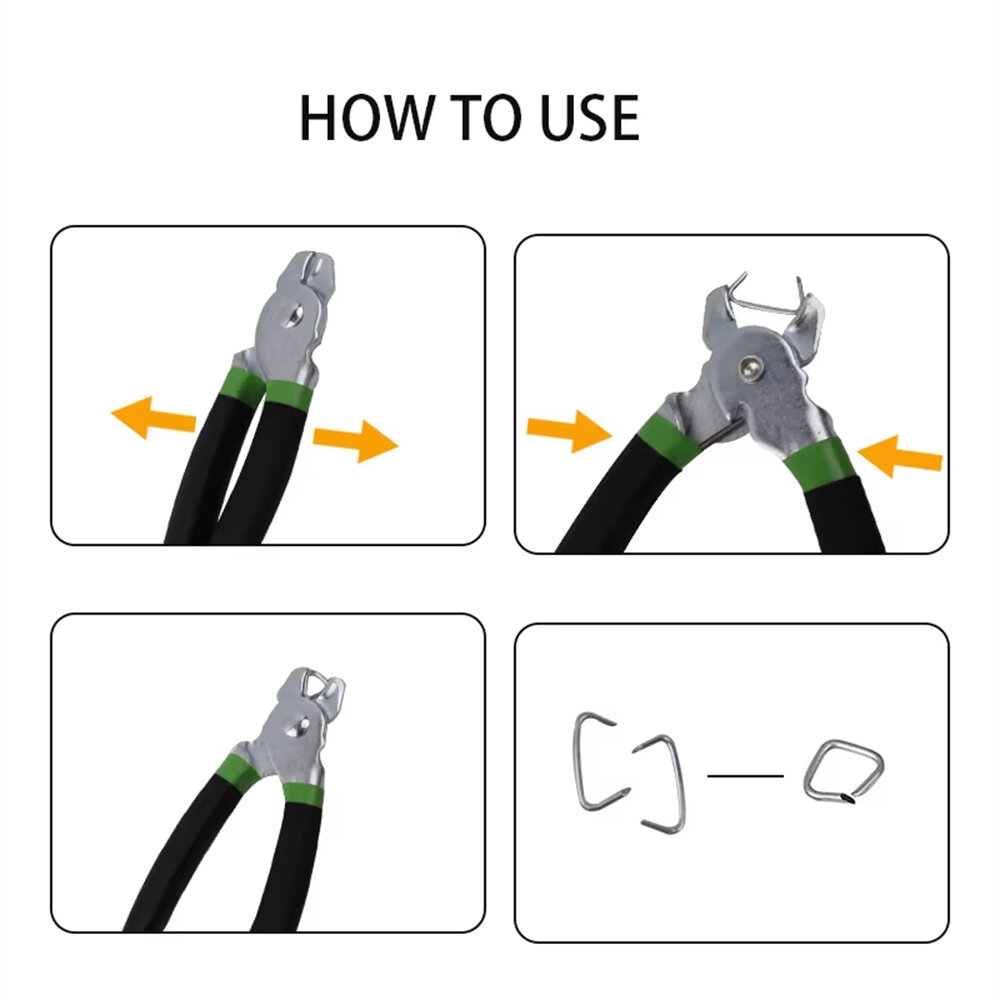 HOW TO USE