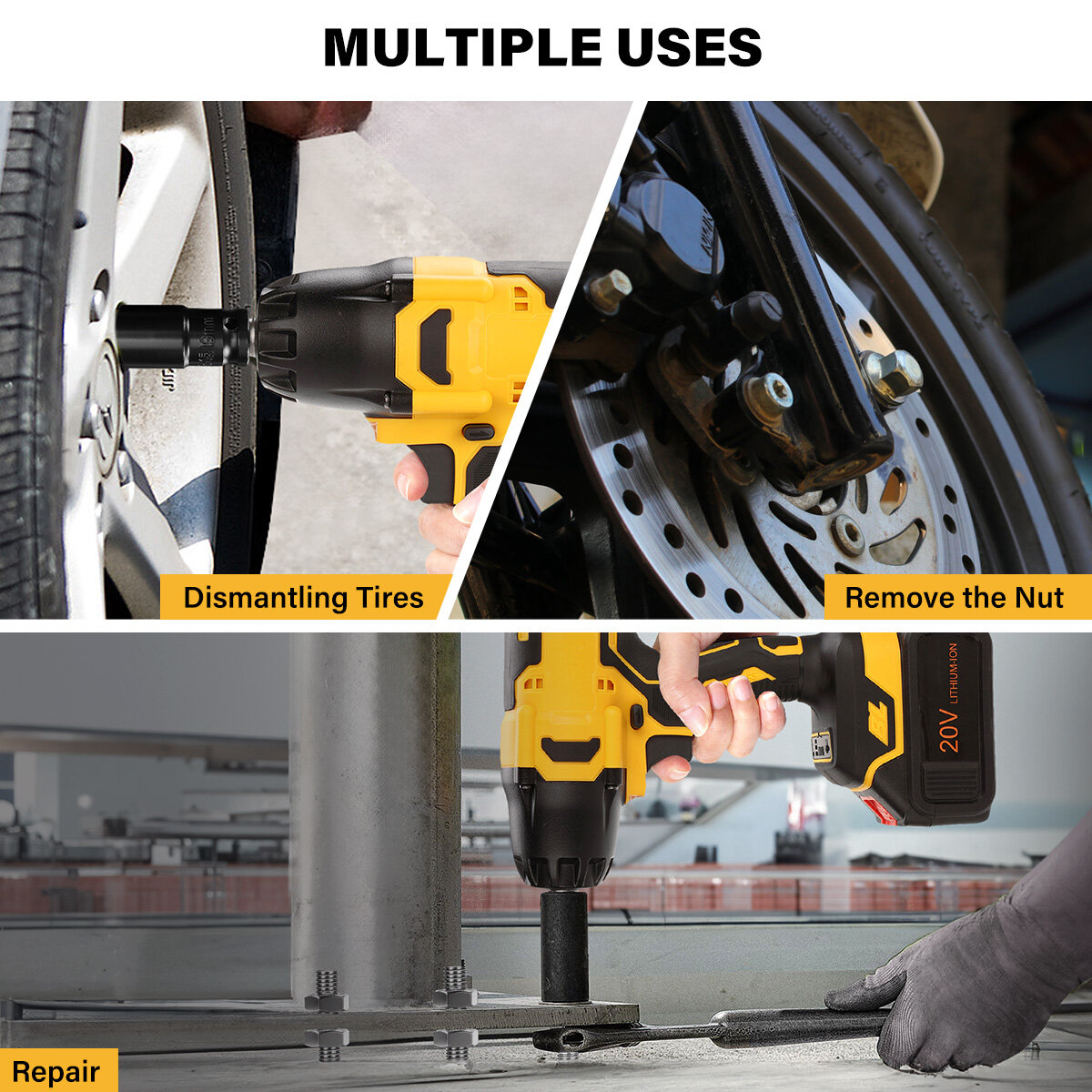 MULTIPLE USES

Dismantling Tires

Remove the Nut

20V LITHIUM-ION

Repair