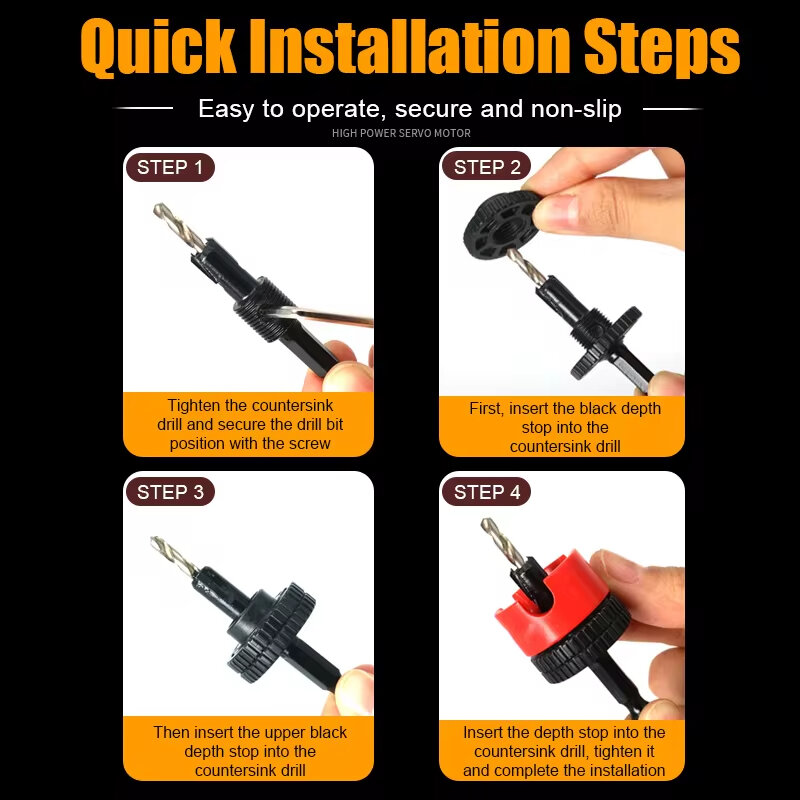 Quick Installation Steps

Easy to operate, secure and non-slip

HIGH POWER SERVO MOTOR

STEP 1

Tighten the countersink drill and secure the drill bit position with the screw

STEP 2

First, insert the black depth stop into the countersink drill

STEP 3

Then insert the upper black depth stop into the countersink drill

STEP 4

Insert the depth stop into the countersink drill, tighten it and complete the installation