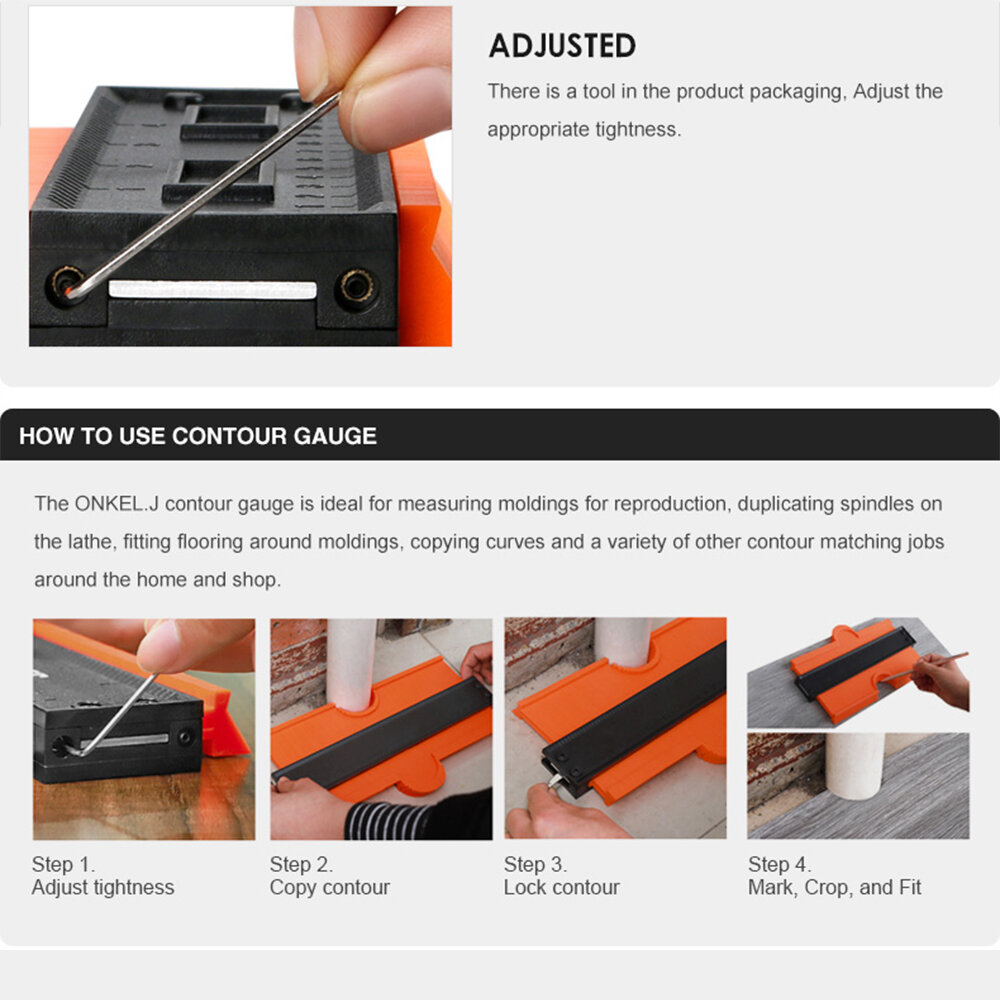 ADJUSTED

There is a tool in the product packaging, Adjust the appropriate tightness.

HOW TO USE CONTOUR GAUGE

The ONKEL.J contour gauge is ideal for measuring moldings for reproduction, duplicating spindles on the lathe, fitting flooring around moldings, copying curves and a variety of other contour matching jobs around the home and shop.

Step 1.
Adjust tightness

Step 2.
Copy contour

Step 3.
Lock contour

Step 4.
Mark, Crop, and Fit