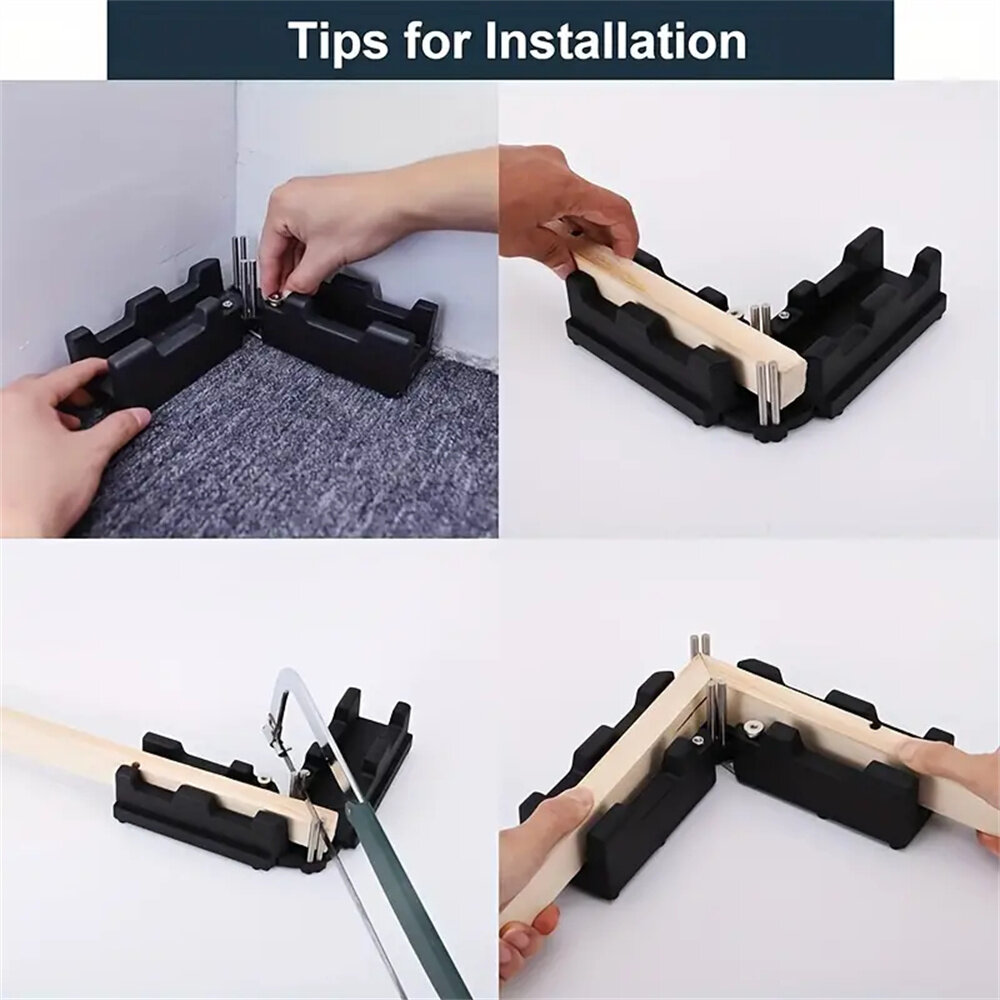 Tips for Installation