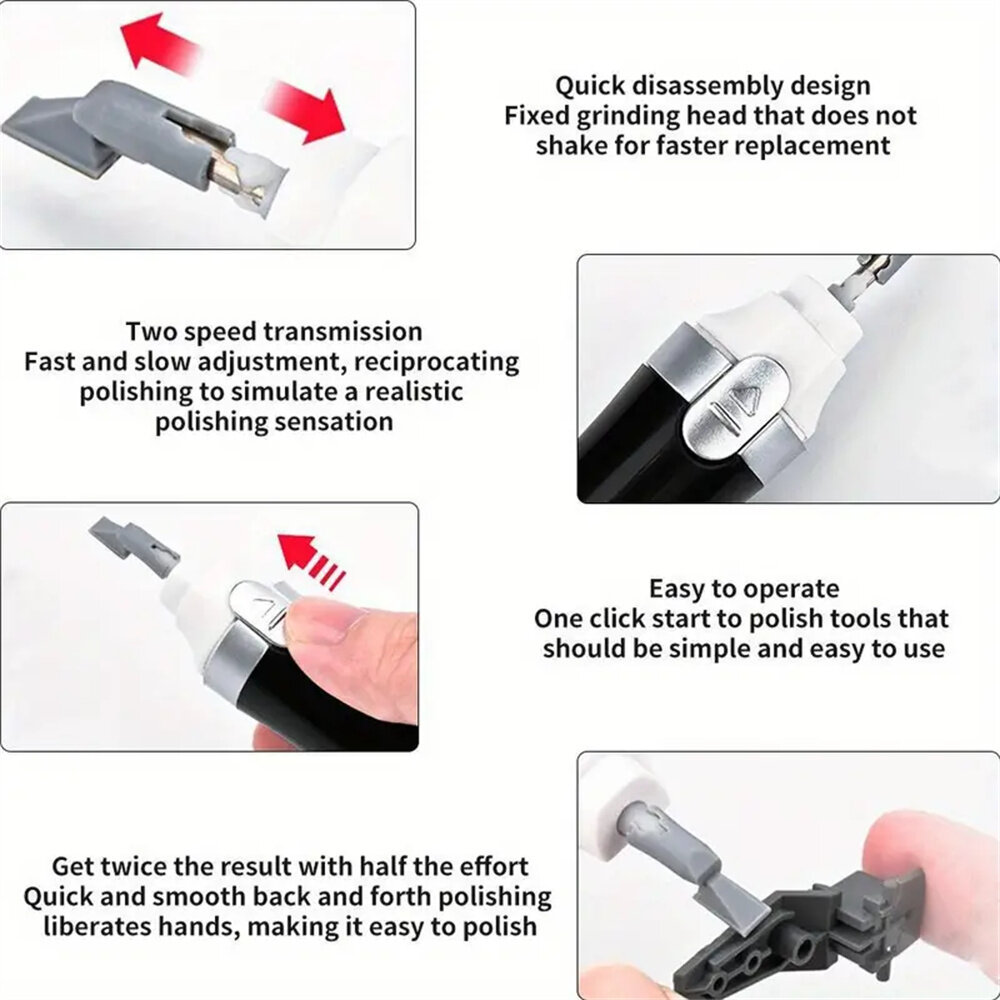 Quick disassembly design
Fixed grinding head that does not shake for faster replacement

Two speed transmission
Fast and slow adjustment, reciprocating polishing to simulate a realistic polishing sensation

Easy to operate
One click start to polish tools that should be simple and easy to use

Get twice the result with half the effort
Quick and smooth back and forth polishing liberates hands, making it easy to polish