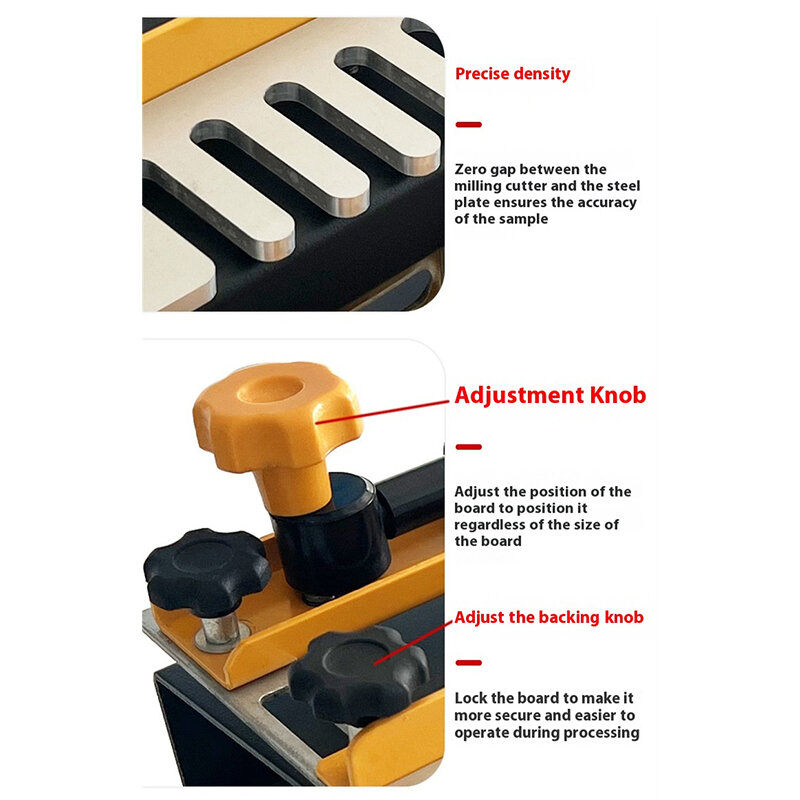 Precise density

Zero gap between the milling cutter and the steel plate ensures the accuracy of the sample

Adjustment Knob

Adjust the position of the board to position it regardless of the size of the board

Adjust the backing knob

Lock the board to make it more secure and easier to operate during processing