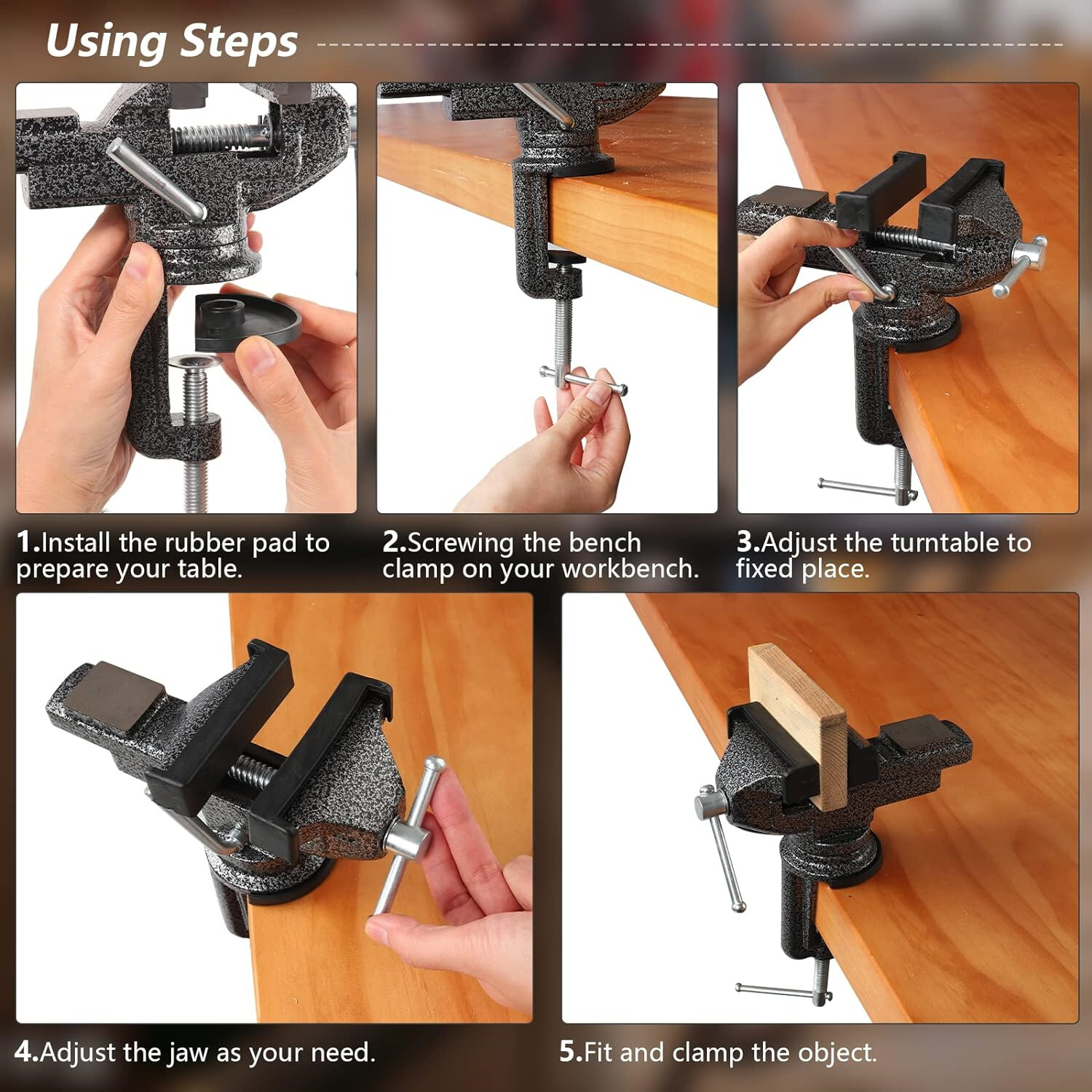 Using Steps

1.Install the rubber pad to prepare your table.

2.Screwing the bench clamp on your workbench.

3.Adjust the turntable to fixed place.

4.Adjust the jaw as your need.

5.Fit and clamp the object.