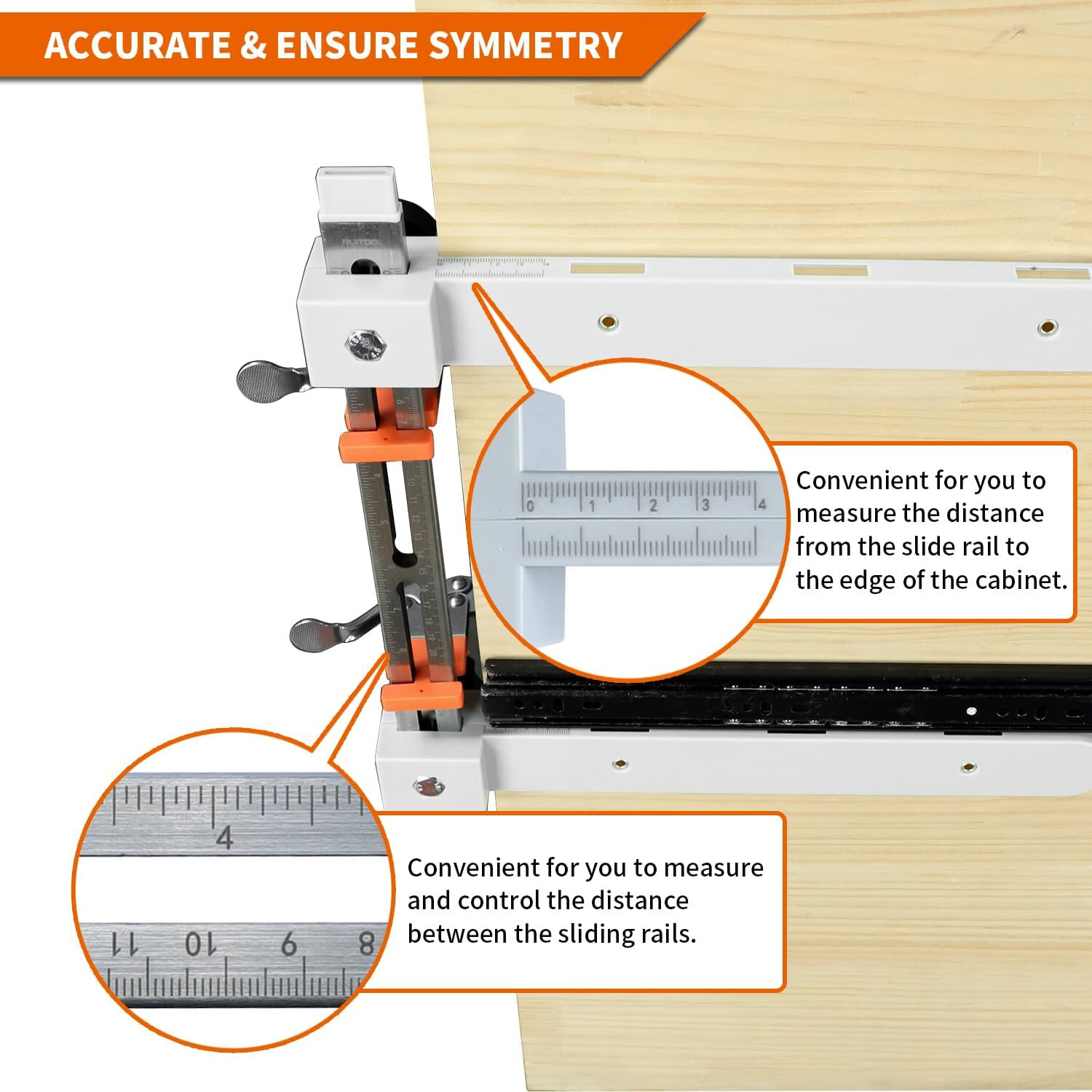 ACCURATE & ENSURE SYMMETRY

0 1 2 3 4

Convenient for you to measure the distance from the slide rail to the edge of the cabinet.

4

11 10 9 8

Convenient for you to measure and control the distance between the sliding rails.