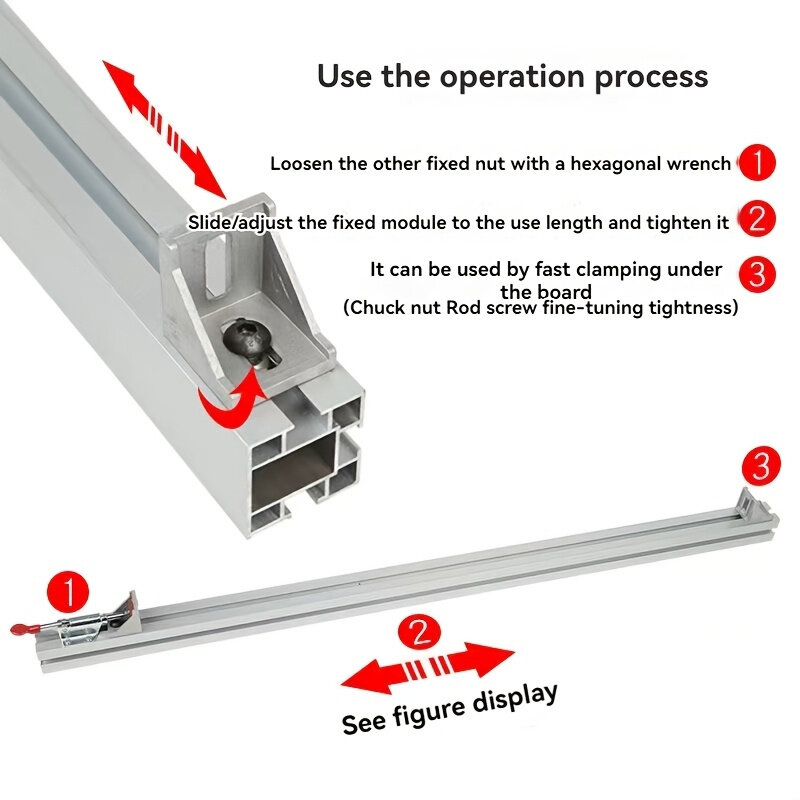 Use the operation process

Loosen the other fixed nut with a hexagonal wrench 1

Slide/adjust the fixed module to the use length and tighten it 2

It can be used by fast clamping under the board 3
(Chuck nut Rod screw fine-tuning tightness)

3

1

2

See figure display