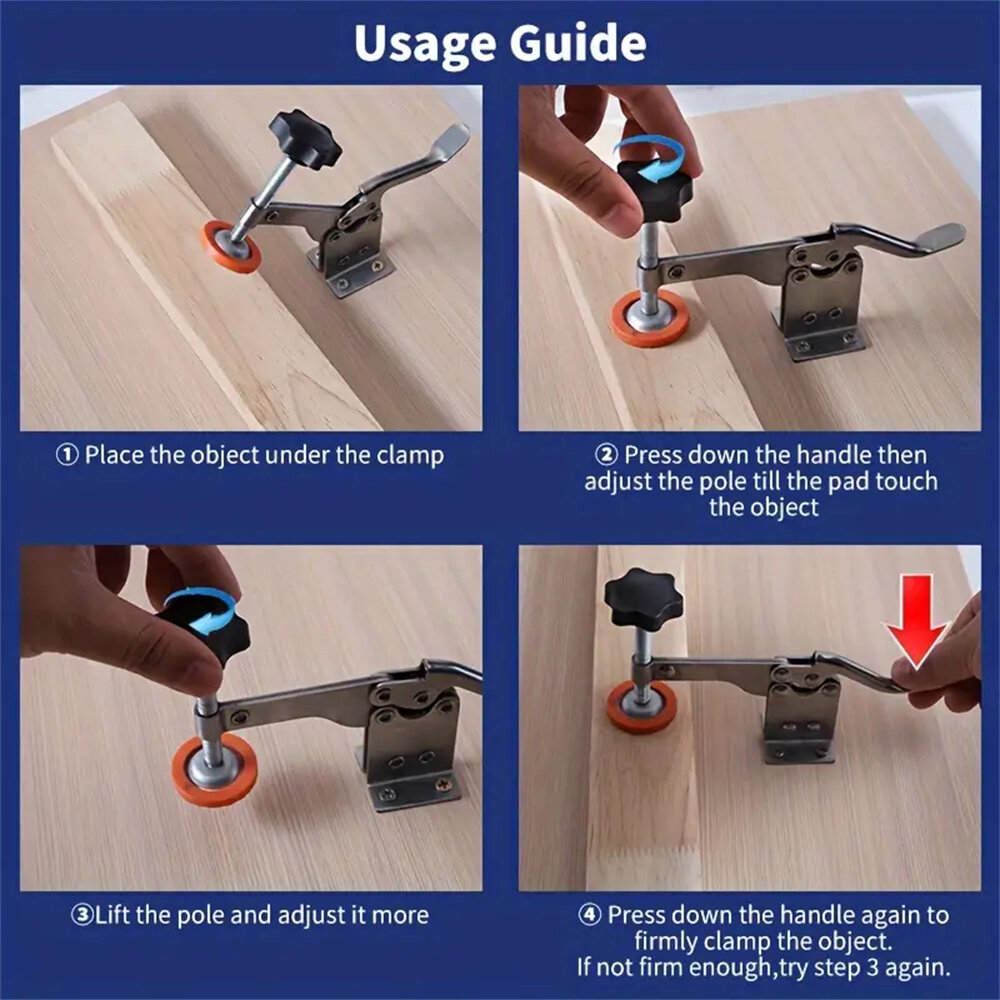 Usage Guide

① Place the object under the clamp

② Press down the handle then adjust the pole till the pad touch the object

③Lift the pole and adjust it more

④ Press down the handle again to firmly clamp the object. If not firm enough,try step 3 again.