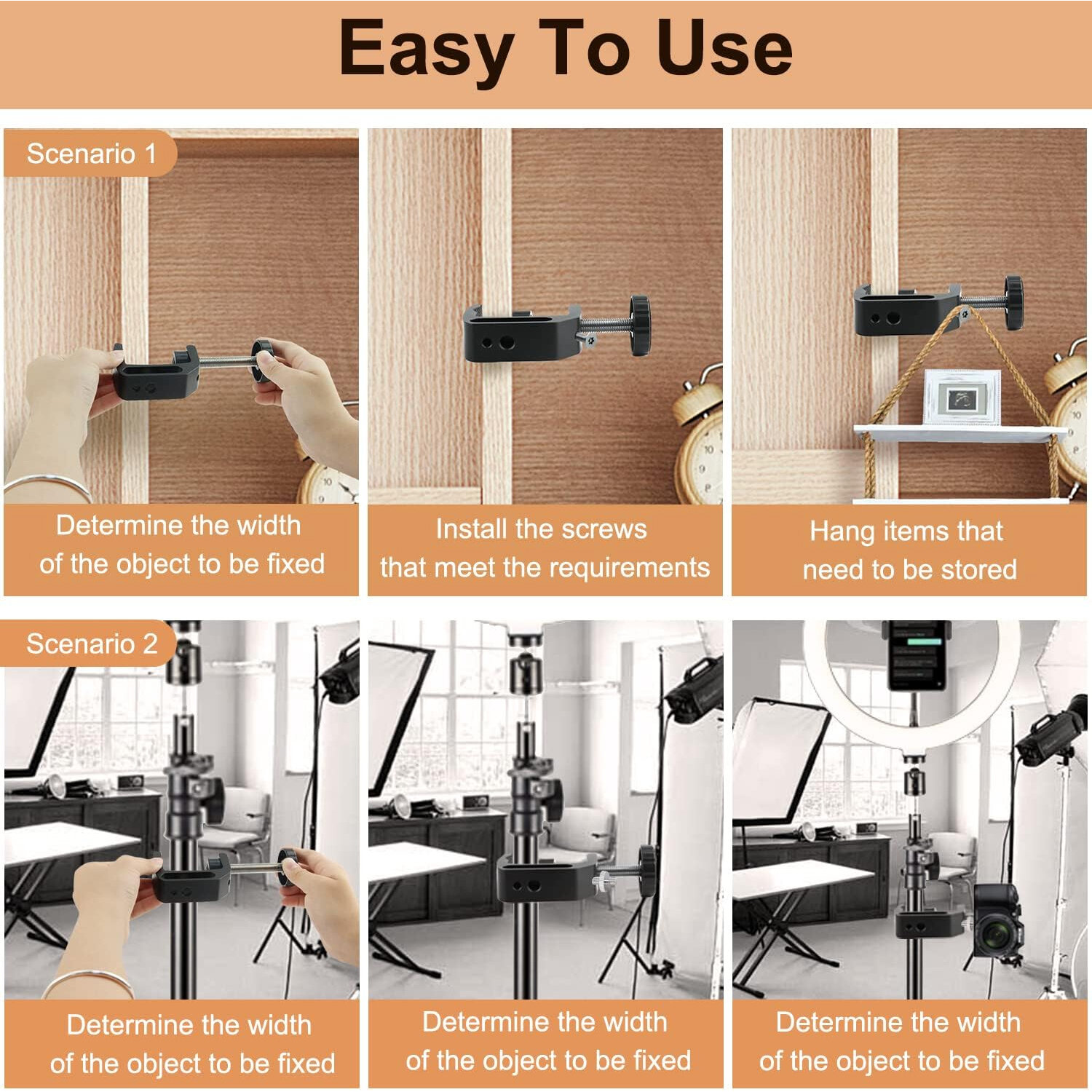 Easy To Use

Scenario 1

Determine the width of the object to be fixed

Install the screws that meet the requirements

Hang items that need to be stored

Scenario 2

Determine the width of the object to be fixed

Determine the width of the object to be fixed

Determine the width of the object to be fixed