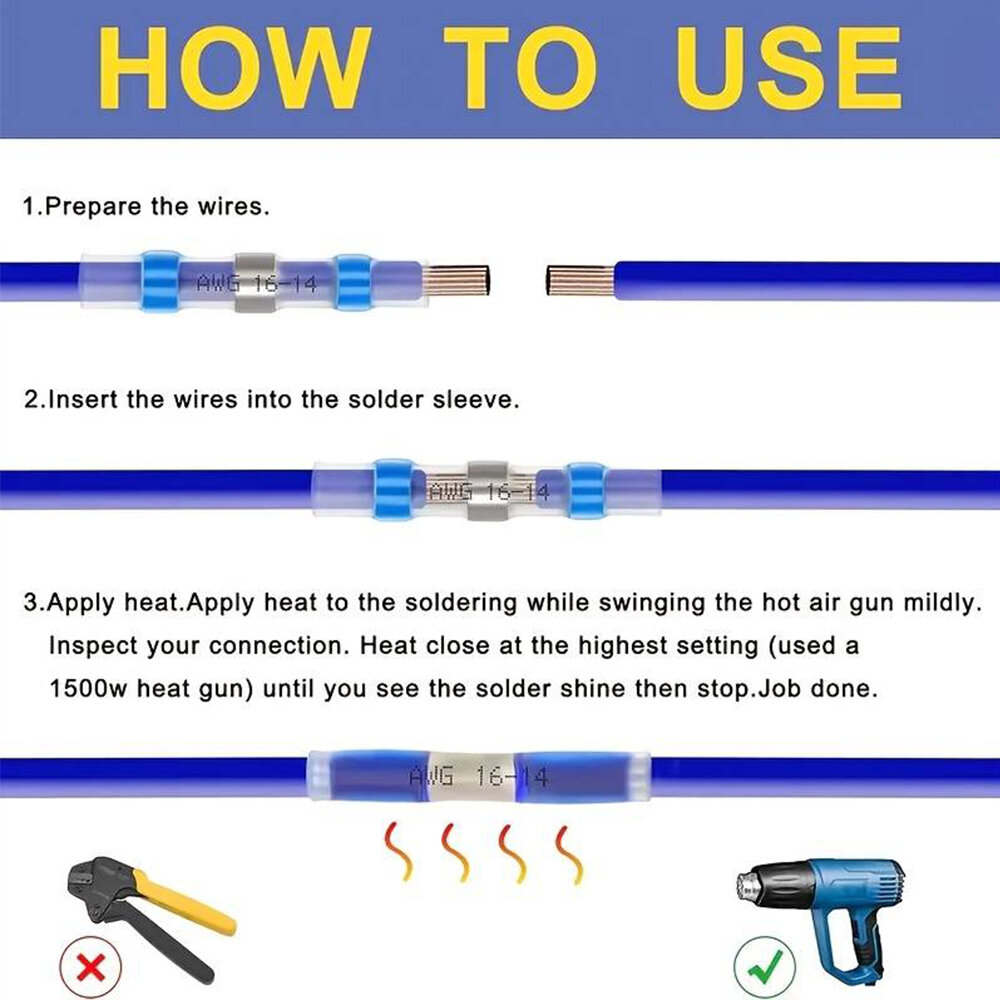 HOW TO USE

1.Prepare the wires.

AWG 16-14

2.Insert the wires into the solder sleeve.

AWG 16-14

3.Apply heat.Apply heat to the soldering while swinging the hot air gun mildly. Inspect your connection. Heat close at the highest setting (used a 1500w heat gun) until you see the solder shine then stop.Job done.

AWG 16-14