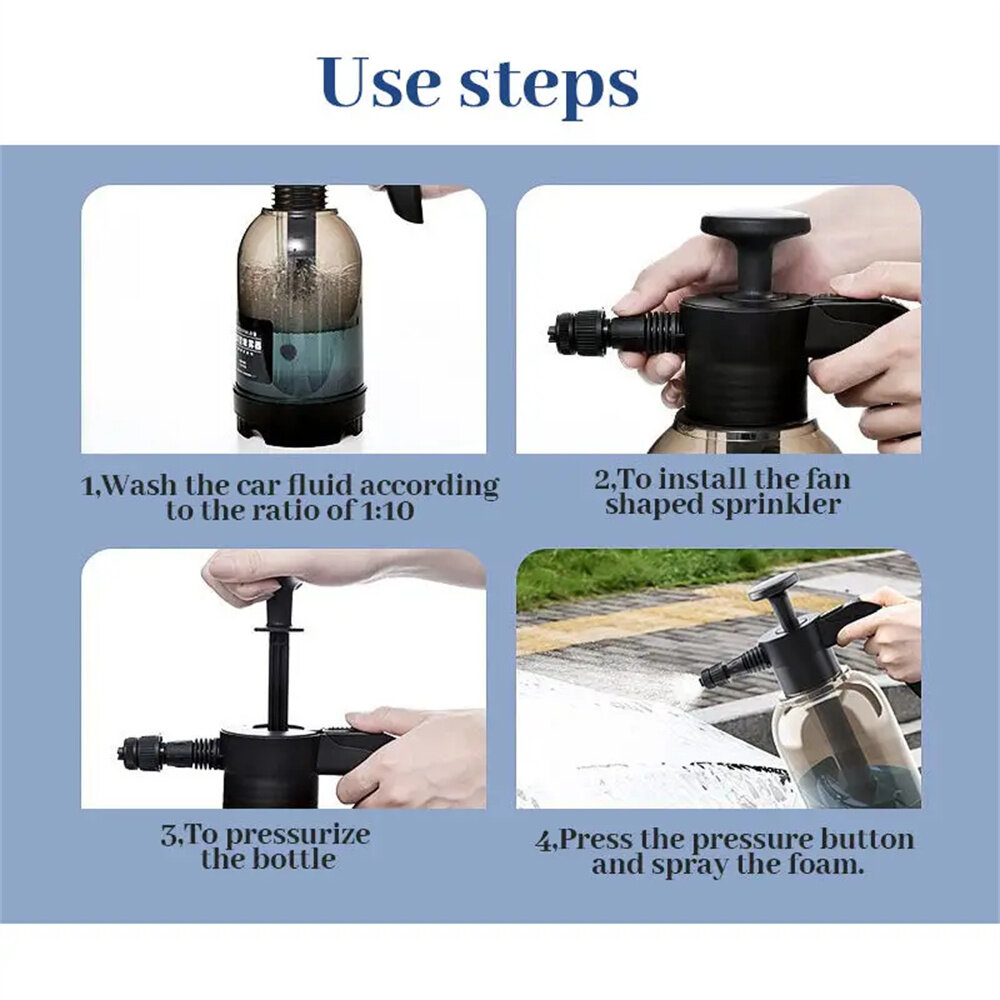 Use steps

1,Wash the car fluid according to the ratio of 1:10

2,To install the fan shaped sprinkler

3,To pressurize the bottle

4,Press the pressure button and spray the foam.