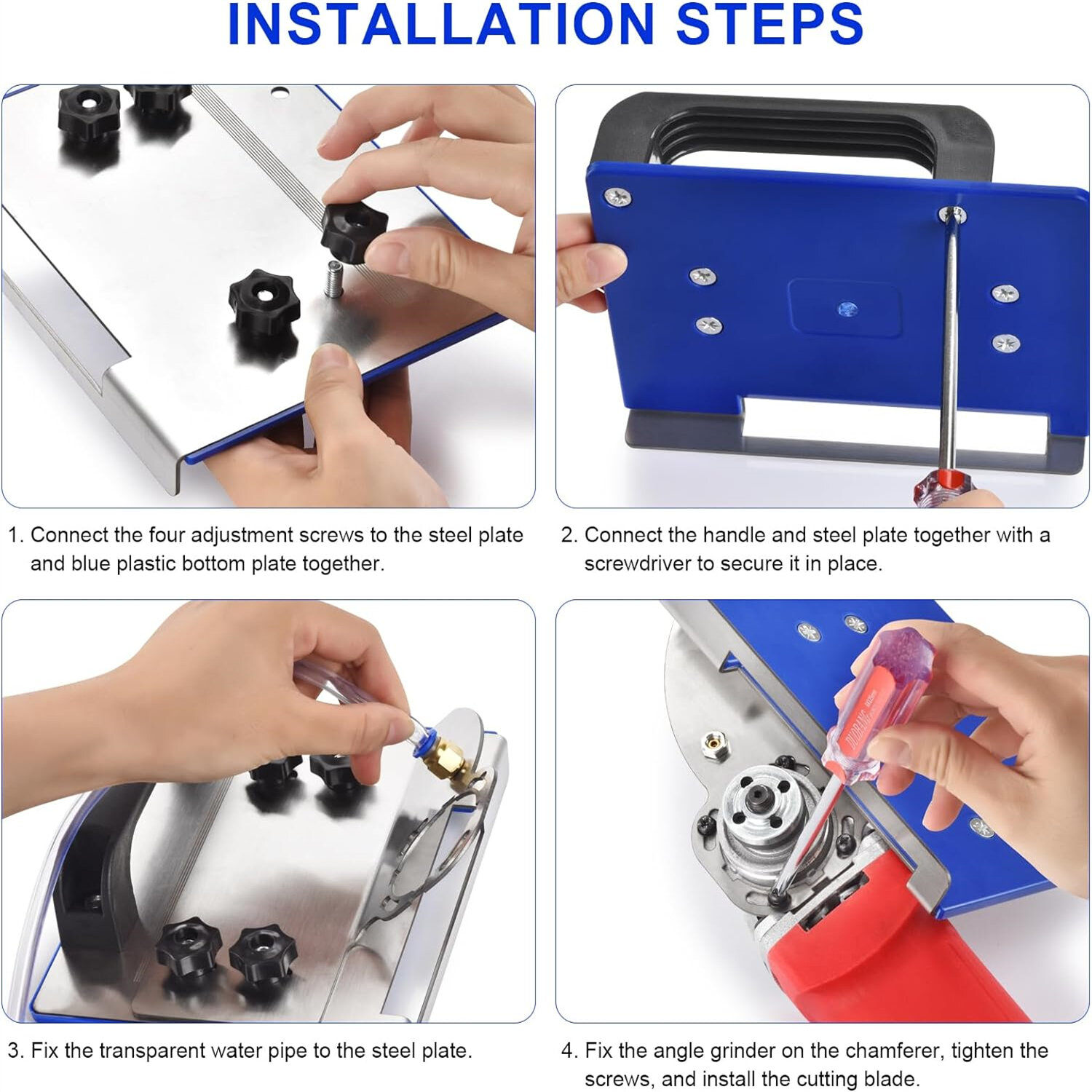 INSTALLATION STEPS

1. Connect the four adjustment screws to the steel plate and blue plastic bottom plate together.

2. Connect the handle and steel plate together with a screwdriver to secure it in place.

3. Fix the transparent water pipe to the steel plate.

4. Fix the angle grinder on the chamferer, tighten the screws, and install the cutting blade.