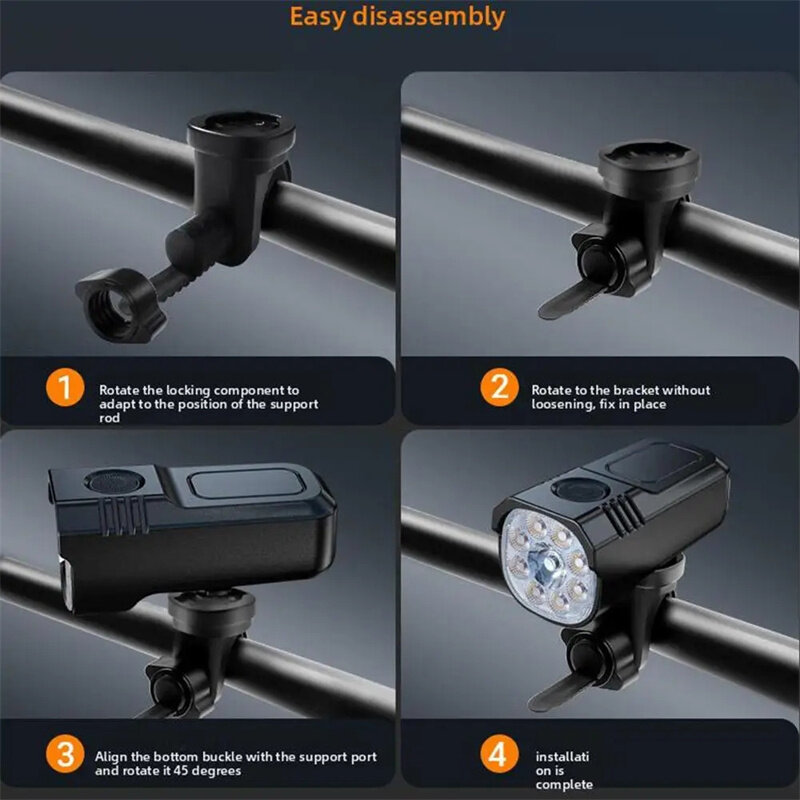 Easy disassembly

1 Rotate the locking component to adapt to the position of the support rod

2 Rotate to the bracket without loosening, fix in place

3 Align the bottom buckle with the support port and rotate it 45 degrees

4 installati on is complete