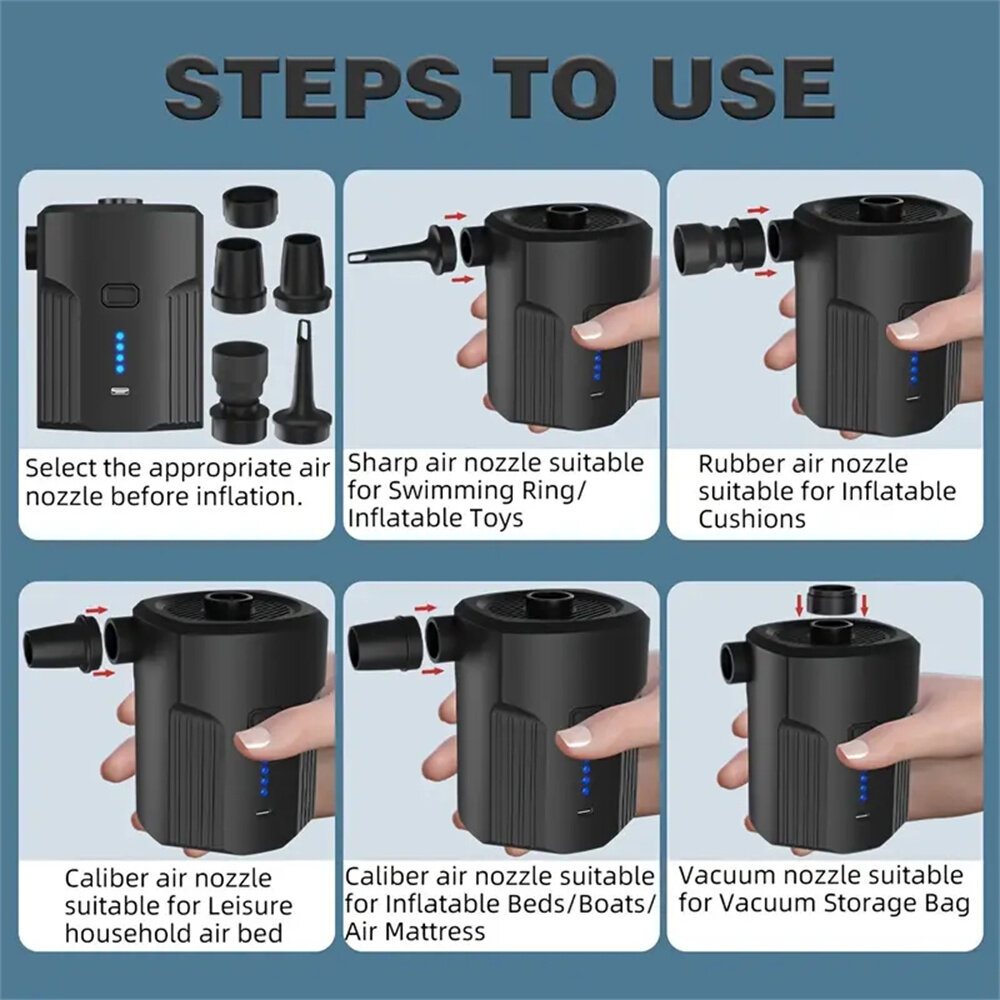 STEPS TO USE

Select the appropriate air nozzle before inflation.

Sharp air nozzle suitable for Swimming Ring/ Inflatable Toys

Rubber air nozzle suitable for Inflatable Cushions

Caliber air nozzle suitable for Leisure household air bed

Caliber air nozzle suitable for Inflatable Beds/Boats/ Air Mattress

Vacuum nozzle suitable for Vacuum Storage Bag