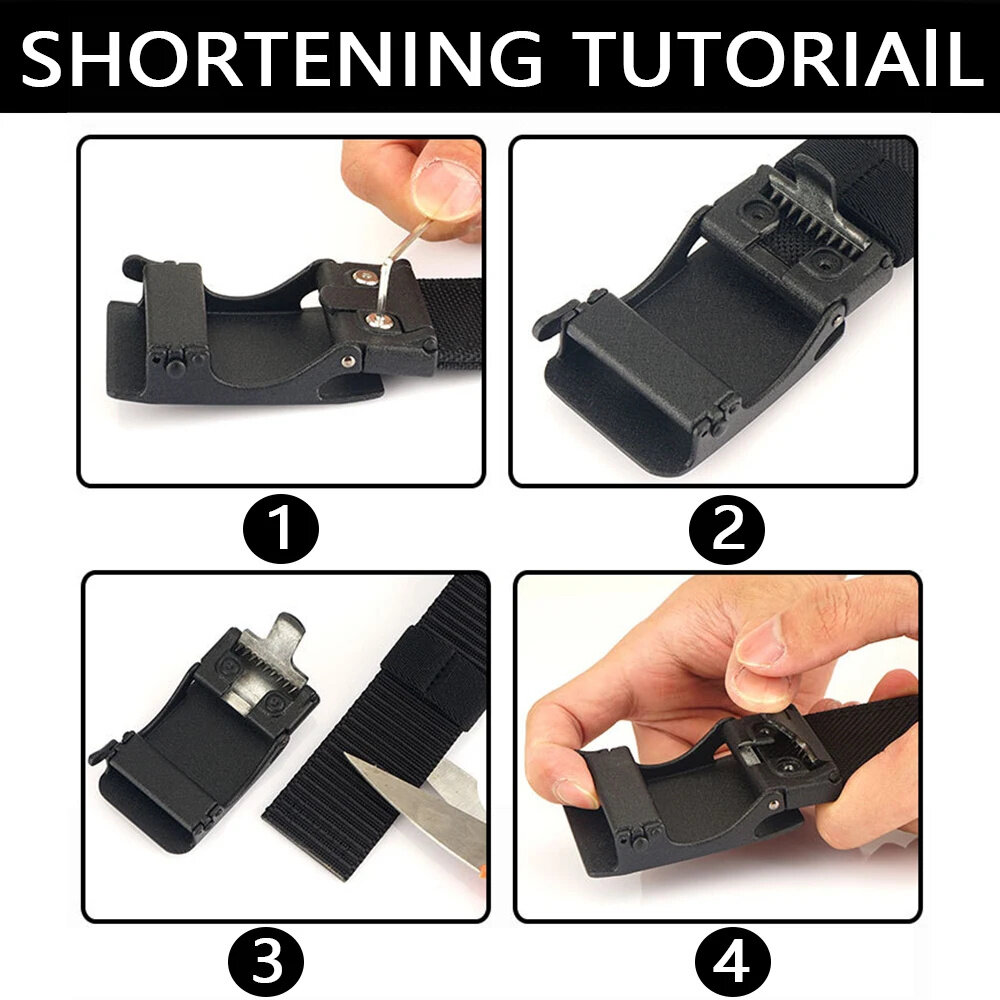 SHORTENING TUTORIAIL

1

2

3

4