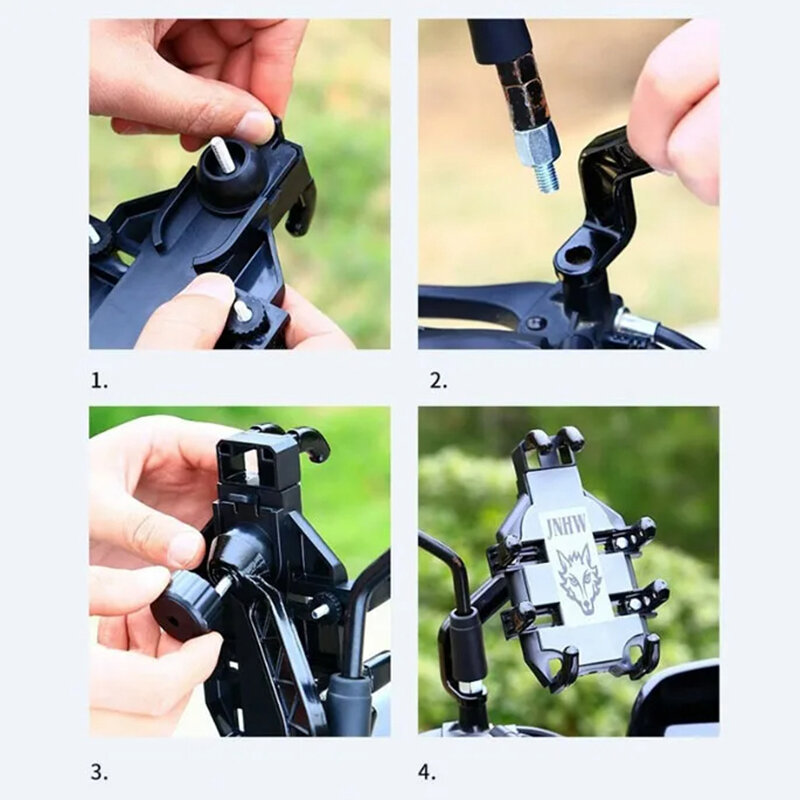 1.

2.

3.

JNHW

4.