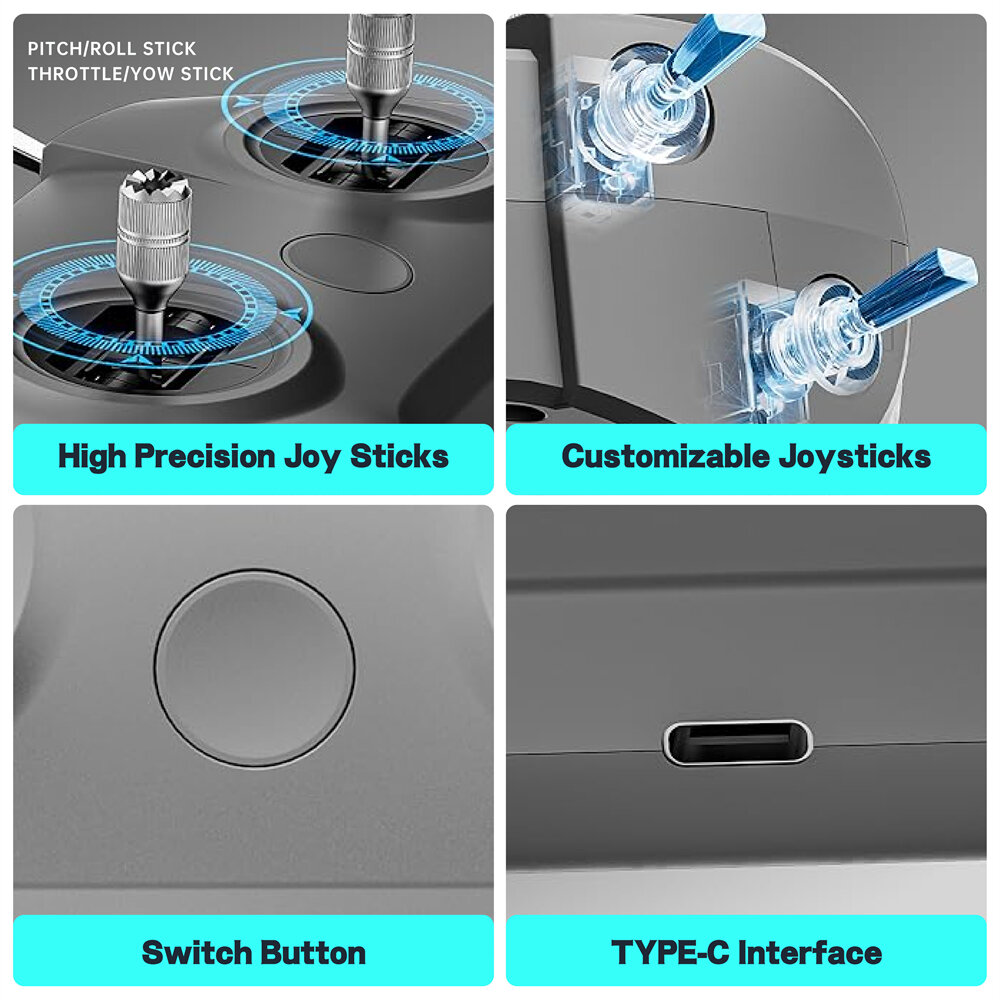 PITCH/ROLL STICK
THROTTLE/YOW STICK

High Precision Joy Sticks

Customizable Joysticks

Switch Button

TYPE-C Interface