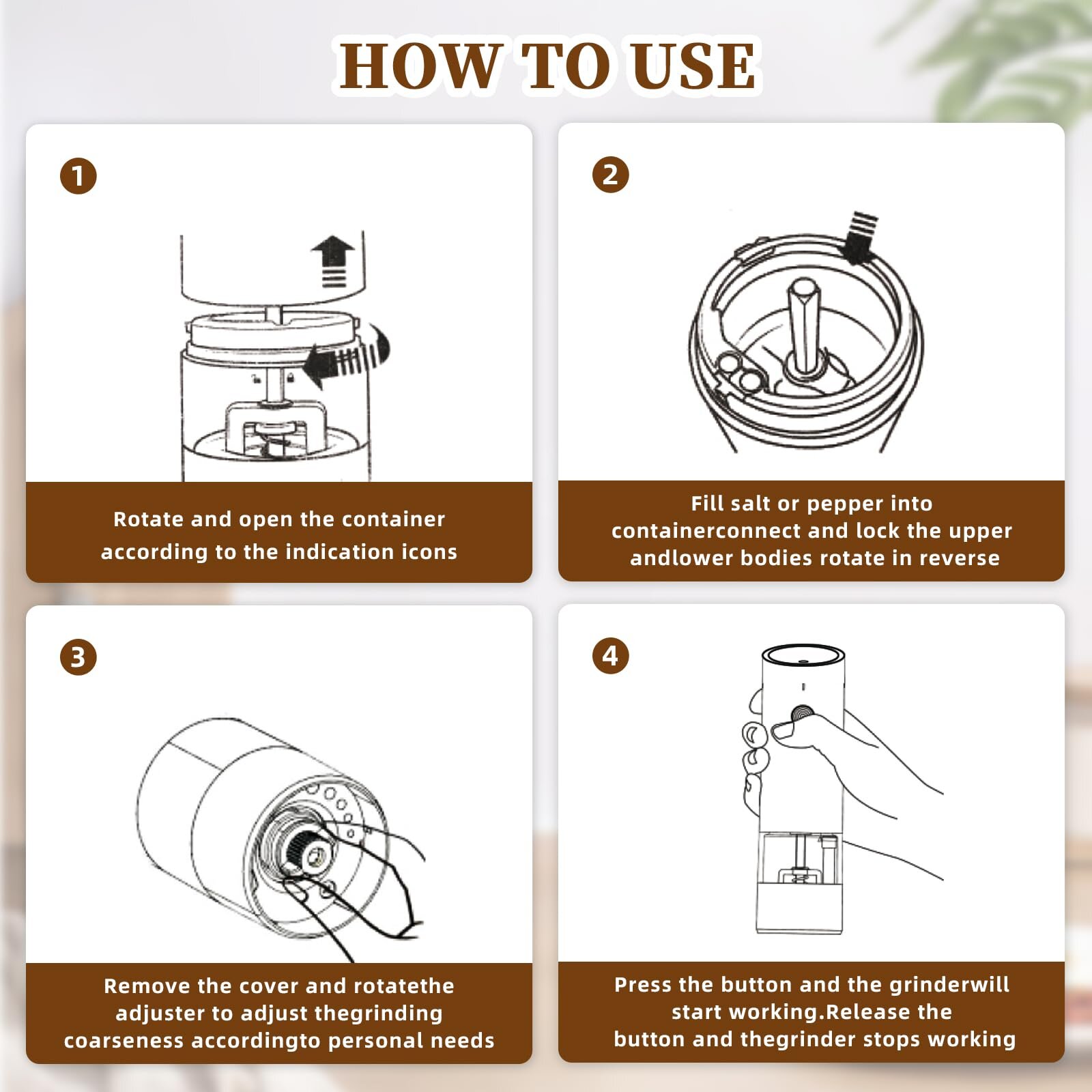 HOW TO USE

1

Rotate and open the container according to the indication icons

2

Fill salt or pepper into containerconnect and lock the upper andlower bodies rotate in reverse

3

Remove the cover and rotatethe adjuster to adjust thegrinding coarseness accordingto personal needs

4

Press the button and the grinderwill start working.Release the button and thegrinder stops working