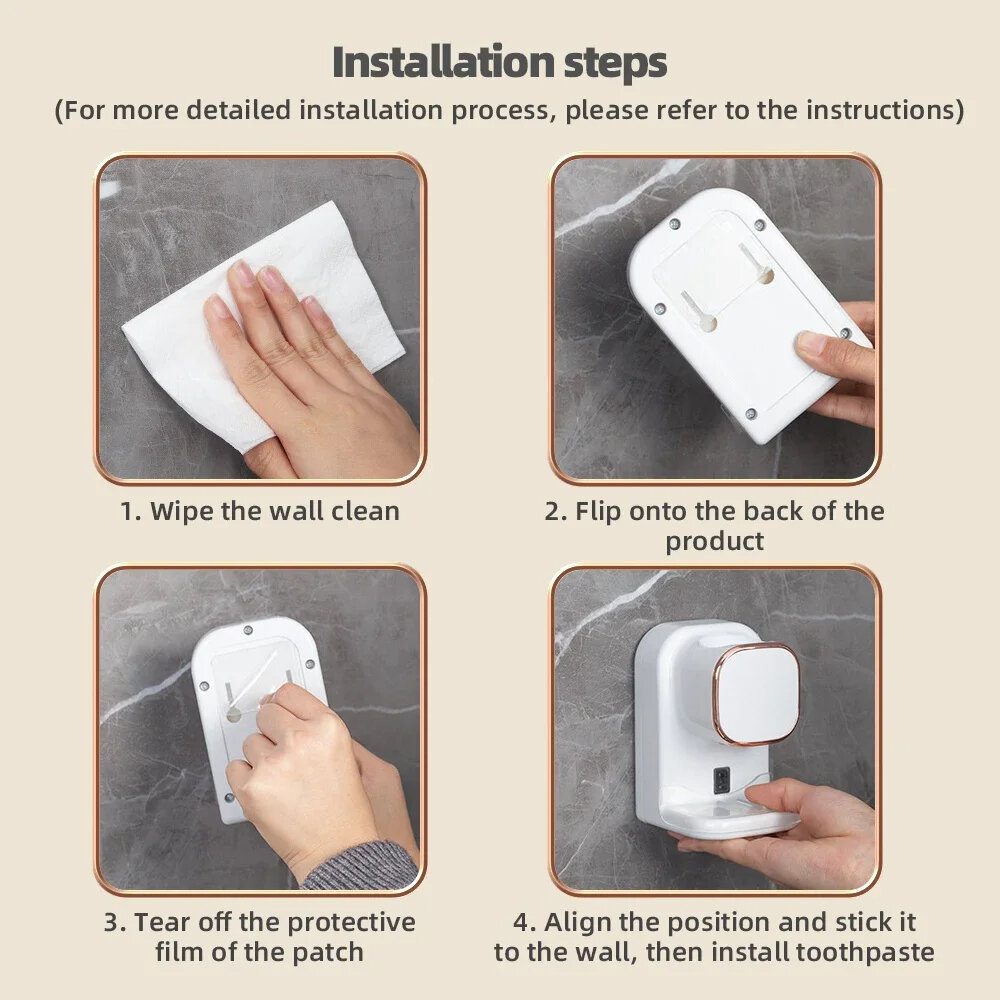 Installation steps
(For more detailed installation process, please refer to the instructions)

1. Wipe the wall clean

2. Flip onto the back of the product

3. Tear off the protective film of the patch

4. Align the position and stick it to the wall, then install toothpaste