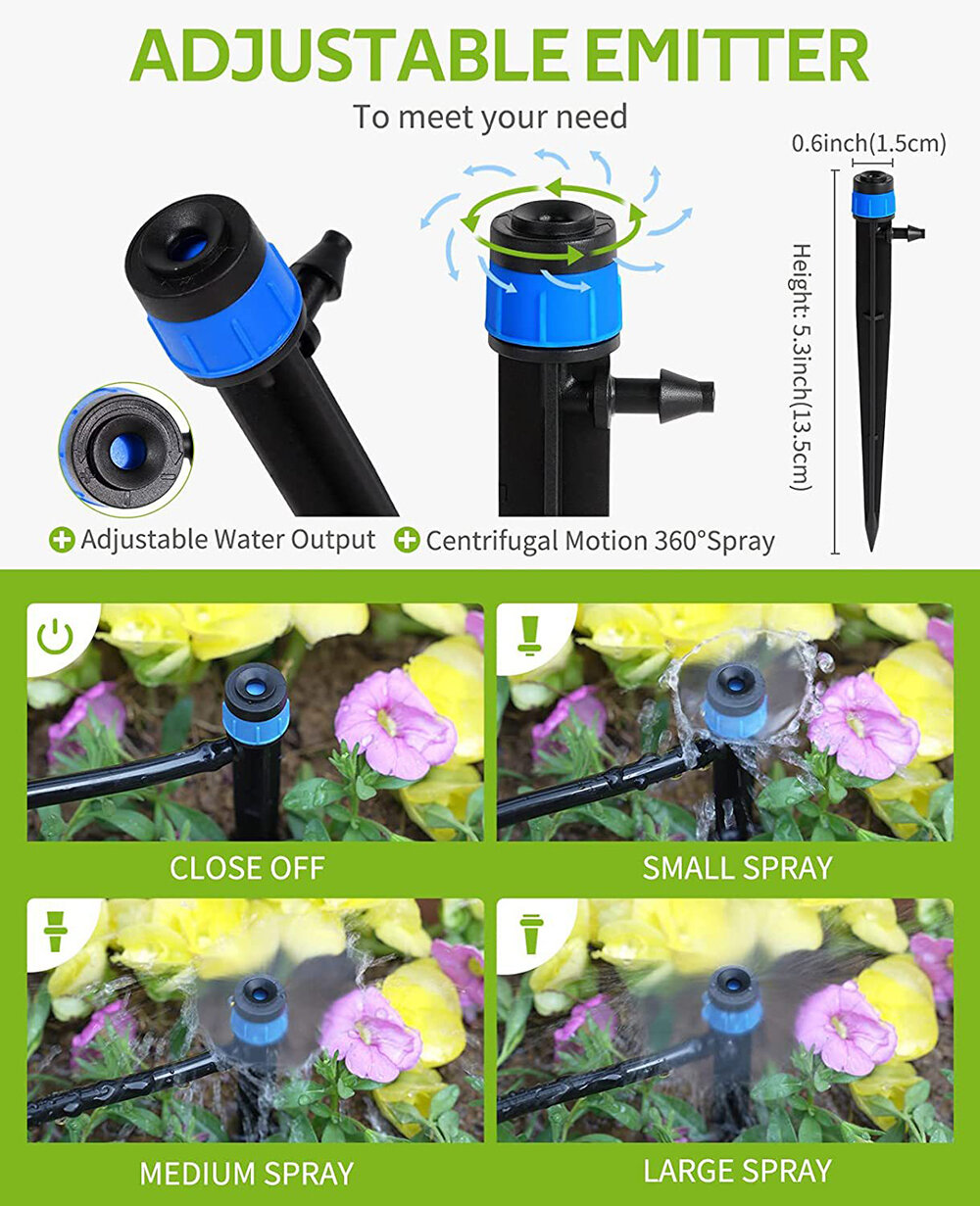 ADJUSTABLE EMITTER

To meet your need

0.6inch(1.5cm)

Height: 5.3inch(13.5cm)

Adjustable Water Output

Centrifugal Motion 360°Spray

CLOSE OFF

SMALL SPRAY

MEDIUM SPRAY

LARGE SPRAY