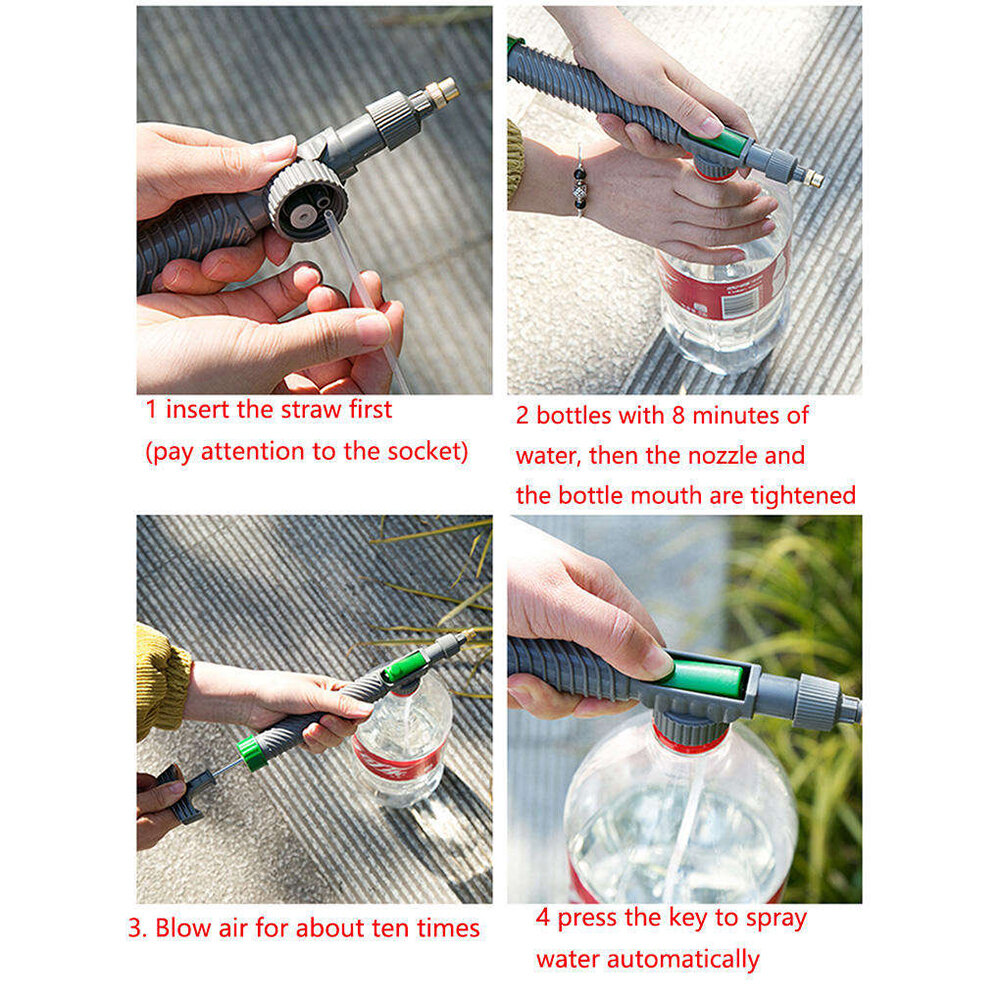 1 insert the straw first
(pay attention to the socket)

2 bottles with 8 minutes of water, then the nozzle and the bottle mouth are tightened

3. Blow air for about ten times

4 press the key to spray water automatically