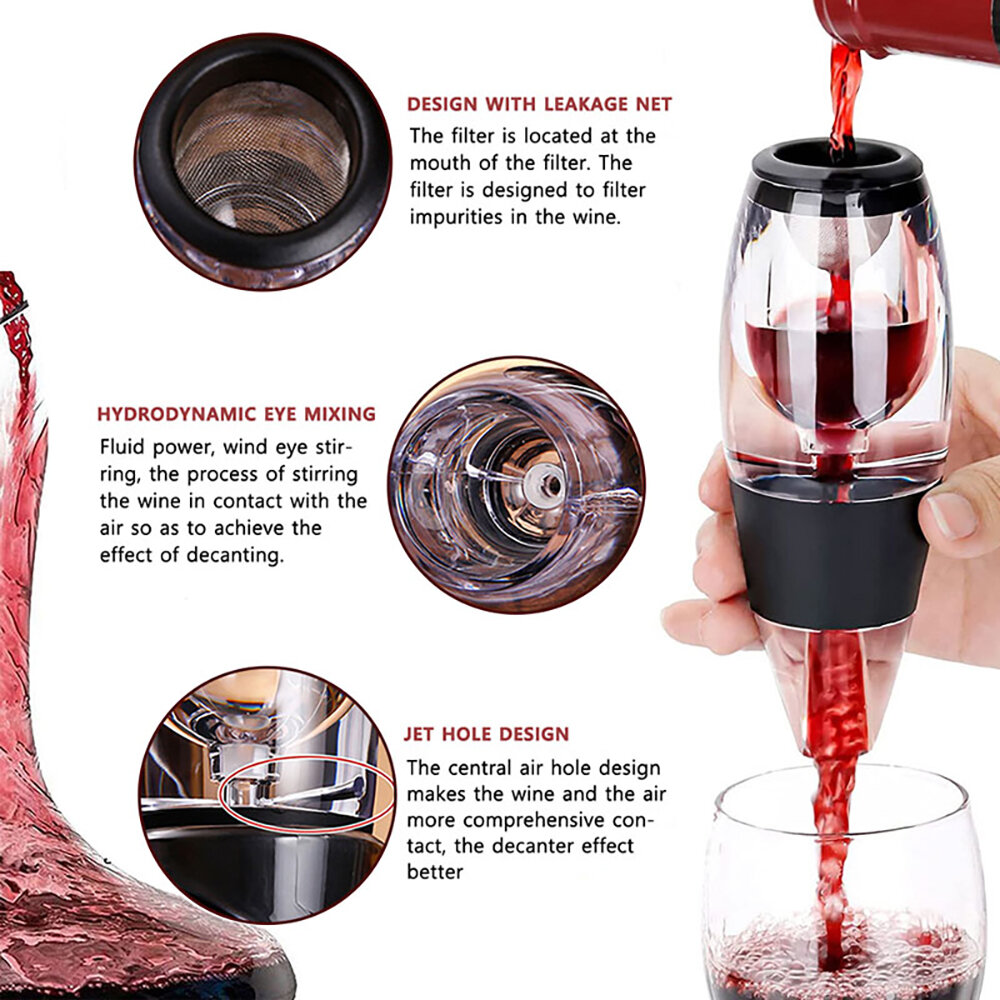 DESIGN WITH LEAKAGE NET
The filter is located at the mouth of the filter. The filter is designed to filter impurities in the wine.

HYDRODYNAMIC EYE MIXING
Fluid power, wind eye stirring, the process of stirring the wine in contact with the air so as to achieve the effect of decanting.

JET HOLE DESIGN
The central air hole design makes the wine and the air more comprehensive contact, the decanter effect better