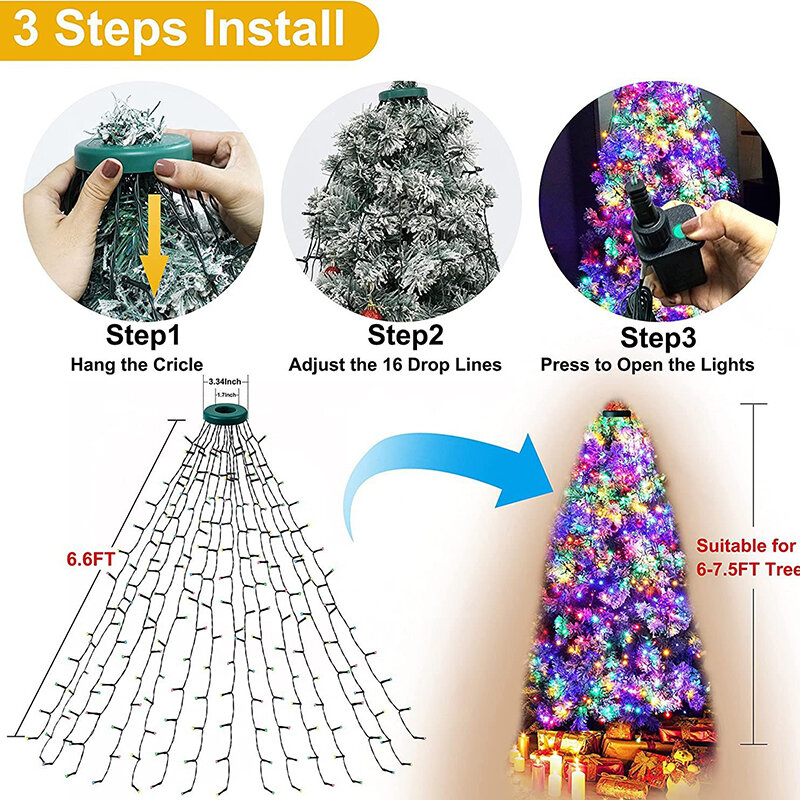 3 Steps Install

Step1
Hang the Cricle

Step2
Adjust the 16 Drop Lines

Step3
Press to Open the Lights

3.34Inch
1.7Inch

6.6FT

Suitable for
6-7.5FT Tree