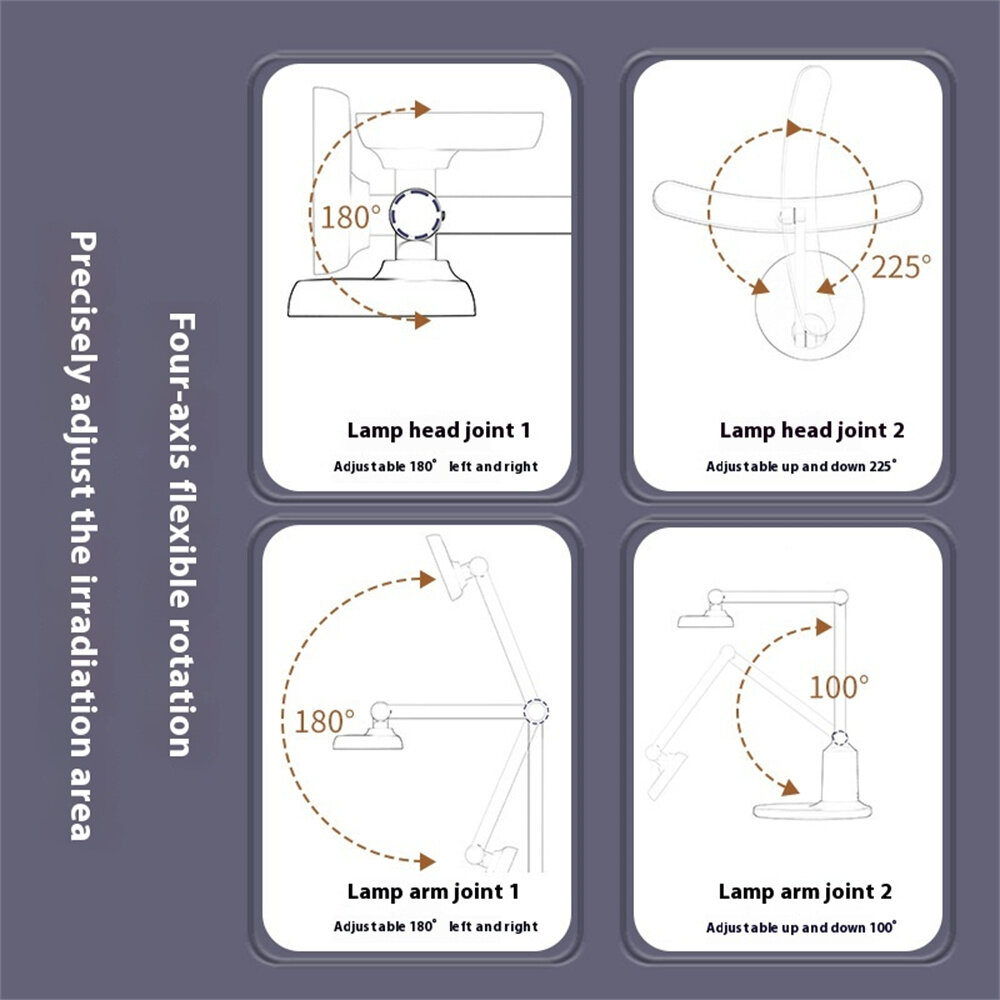 Four-axis flexible rotation

Precisely adjust the irradiation area

180°

Lamp head joint 1

Adjustable 180° left and right

225°

Lamp head joint 2

Adjustable up and down 225°

180°

Lamp arm joint 1

Adjustable 180° left and right

100°

Lamp arm joint 2

Adjustable up and down 100°