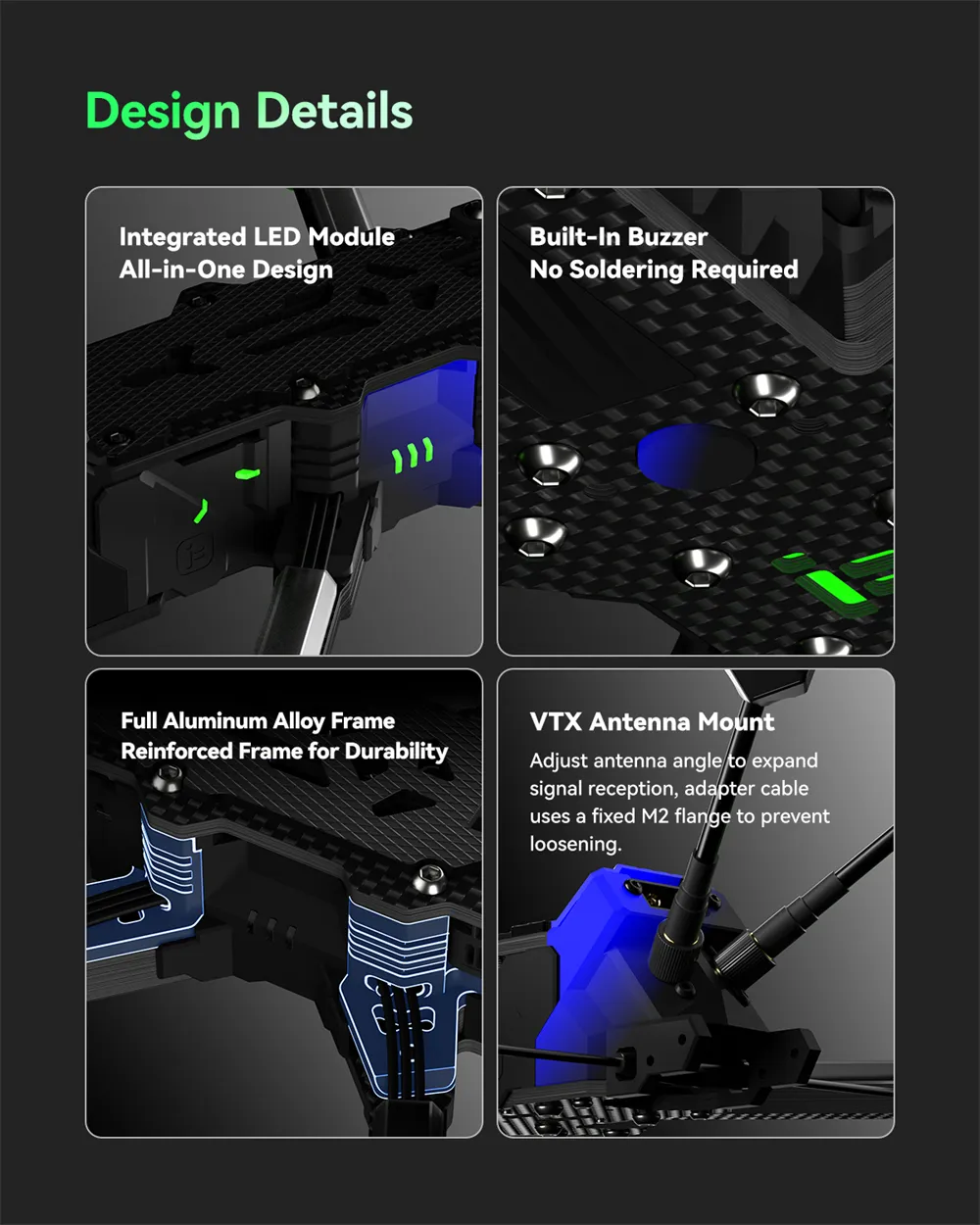 Design Details

Integrated LED Module
All-in-One Design

Built-In Buzzer
No Soldering Required

Full Aluminum Alloy Frame
Reinforced Frame for Durability

VTX Antenna Mount

Adjust antenna angle to expand signal reception, adapter cable uses a fixed M2 flange to prevent loosening.