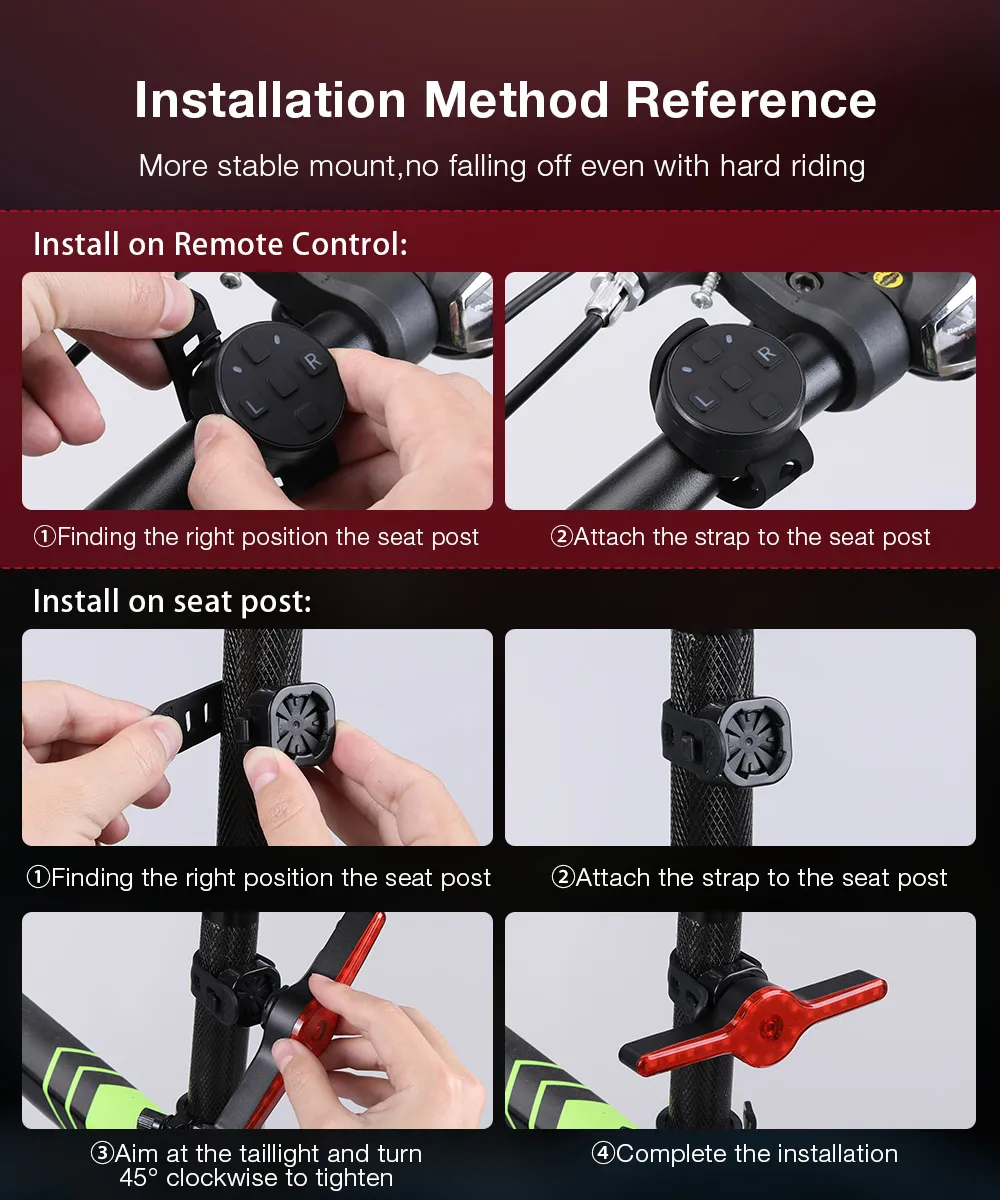 Installation Method Reference

More stable mount,no falling off even with hard riding

Install on Remote Control:

①Finding the right position the seat post

②Attach the strap to the seat post

Install on seat post:

①Finding the right position the seat post

②Attach the strap to the seat post

③Aim at the taillight and turn 45° clockwise to tighten

④Complete the installation