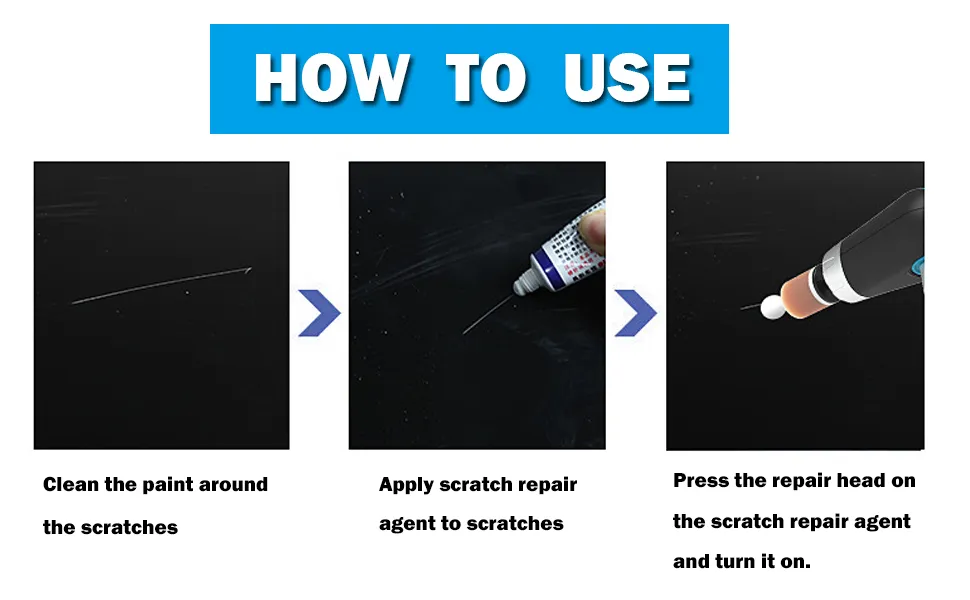 HOW TO USE

Clean the paint around the scratches

Apply scratch repair agent to scratches

Press the repair head on the scratch repair agent and turn it on.